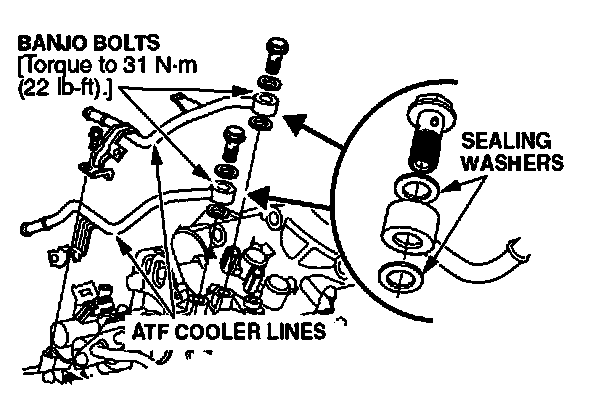 BANJO BOLTS
[Torque to 31 N·m
(22 lb-ft).]

SEALING
WASHERS

ATF COOLER LINES