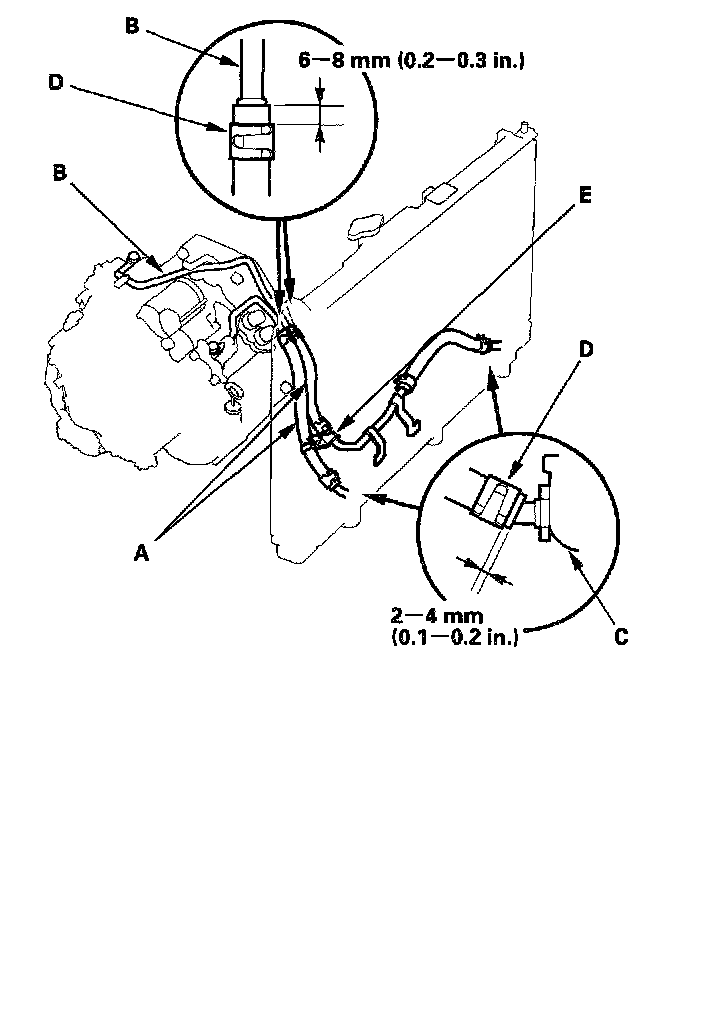 B
6—8 mm (0.2—0.3 in.)
D
B
E
D
A
2—4 mm
(0.1—0.2 in.)
C