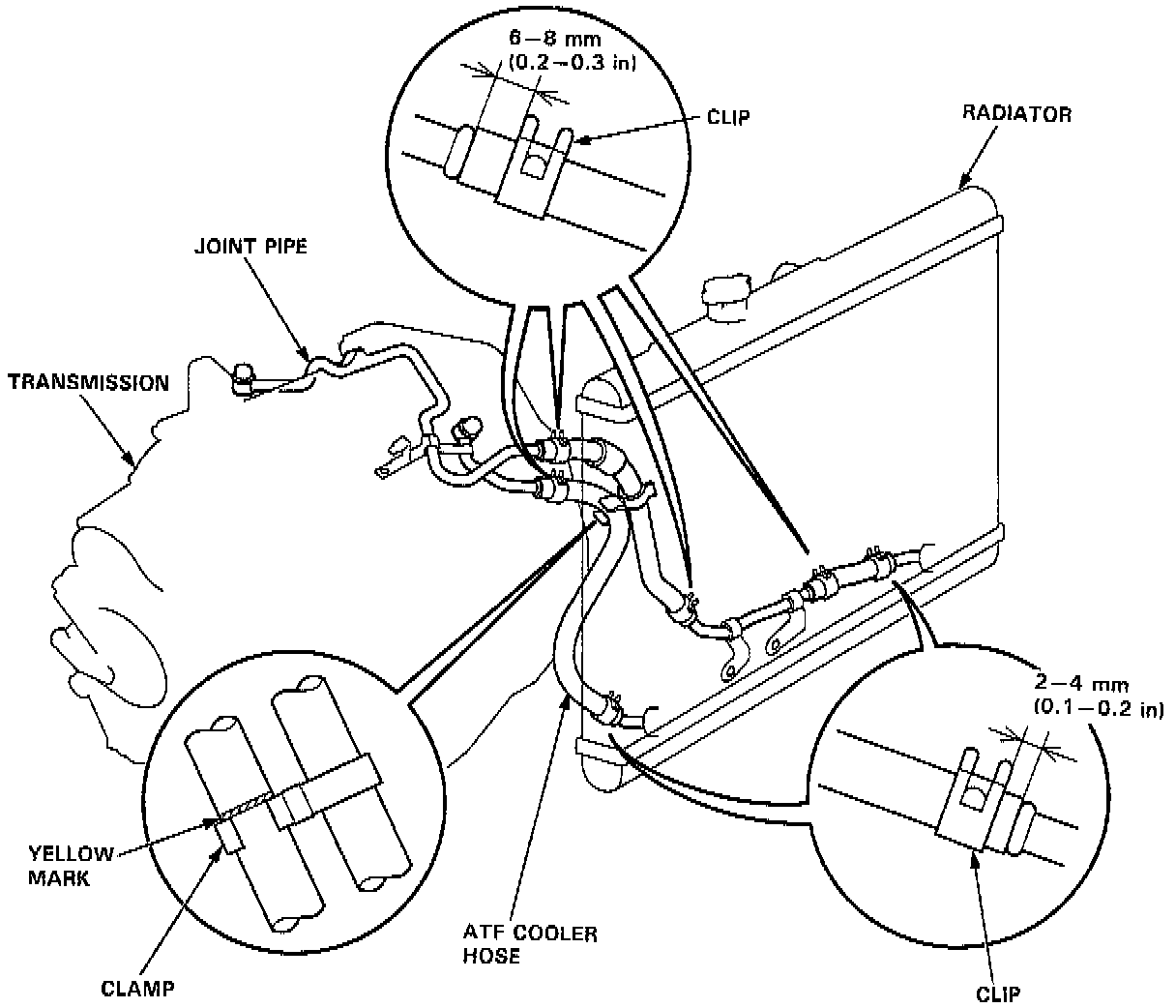 6–8 mm
(0.2–0.3 in)

CLIP

RADIATOR

JOINT PIPE

TRANSMISSION

2–4 mm
(0.1–0.2 in)

YELLOW
MARK

CLAMP

ATF COOLER
HOSE

CLIP