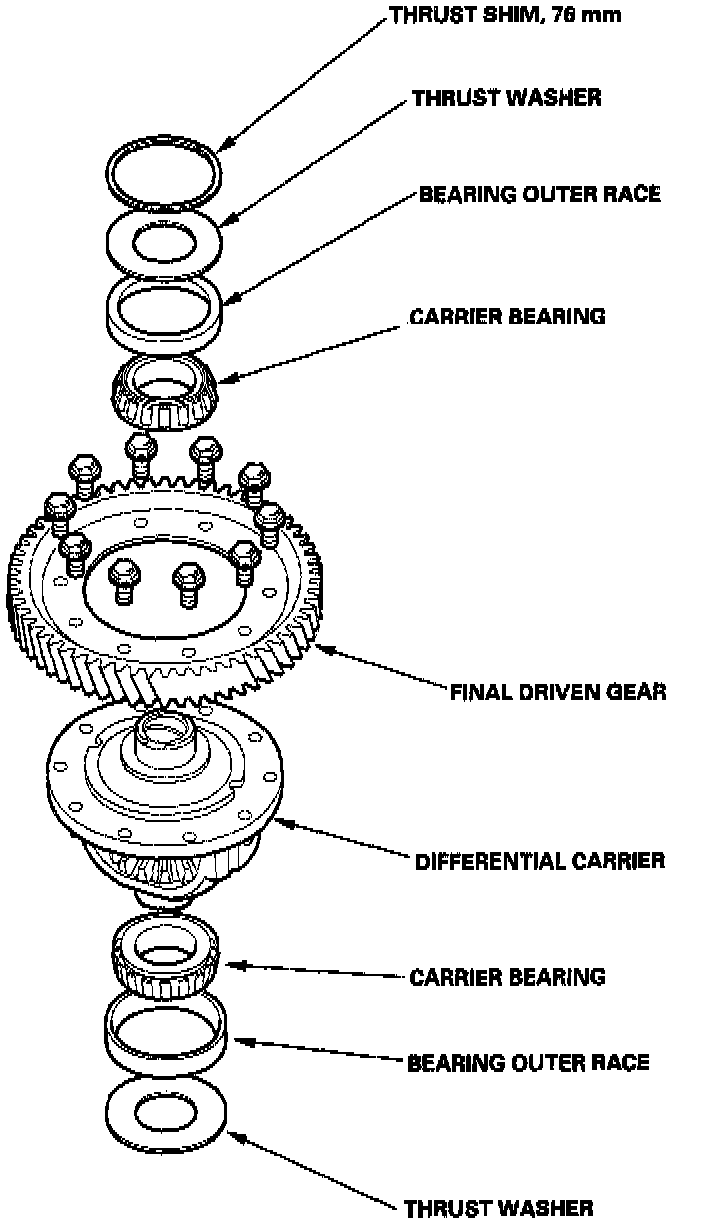 THRUST SHIM, 76 mm

THRUST WASHER

BEARING OUTER RACE

CARRIER BEARING

FINAL DRIVEN GEAR

DIFFERENTIAL CARRIER

CARRIER BEARING

BEARING OUTER RACE

THRUST WASHER