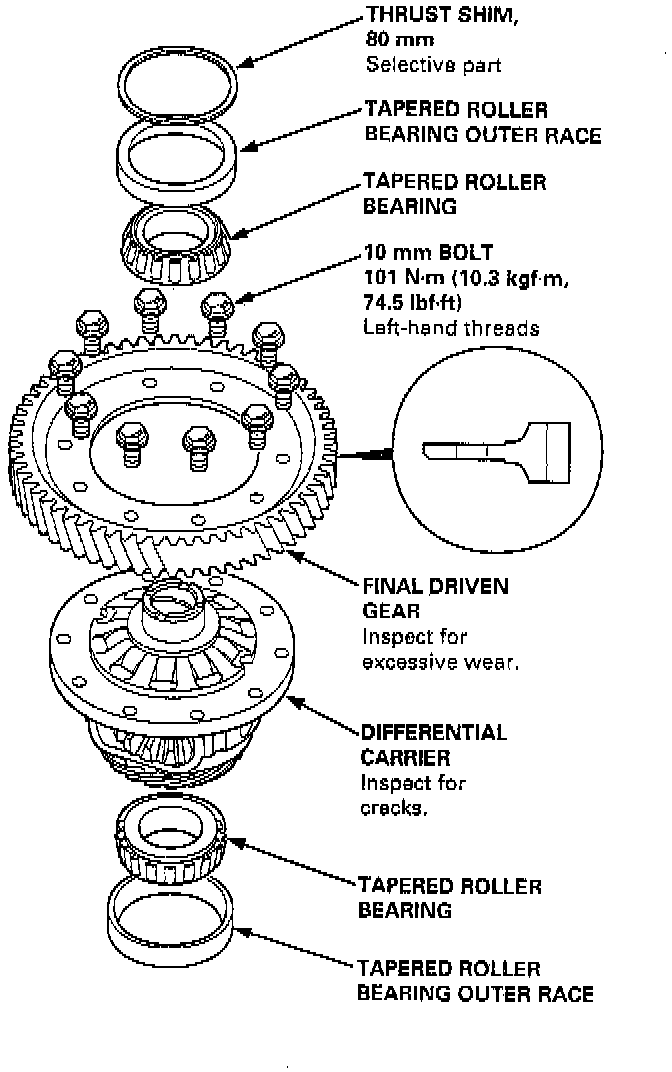 THRUST SHIM, 80 mm
Selective part

TAPERED ROLLER BEARING OUTER RACE

TAPERED ROLLER BEARING

10 mm BOLT
101 N·m (10.3 kgf·m, 74.5 lbf·ft)
Left-hand threads

FINAL DRIVEN GEAR
Inspect for excessive wear.

DIFFERENTIAL CARRIER
Inspect for cracks.

TAPERED ROLLER BEARING

TAPERED ROLLER BEARING OUTER RACE