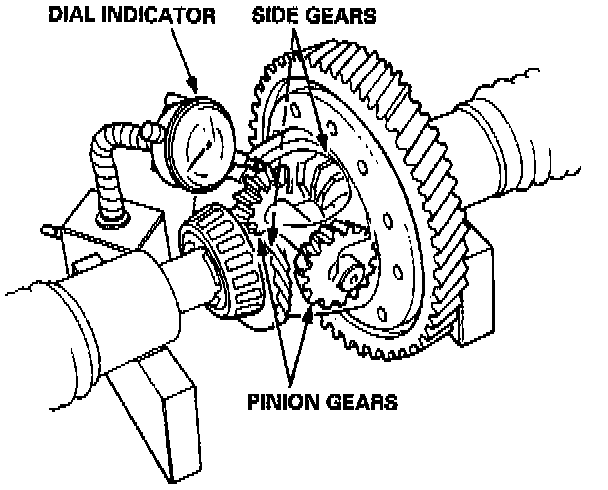 DIAL INDICATOR
SIDE GEARS
PINION GEARS