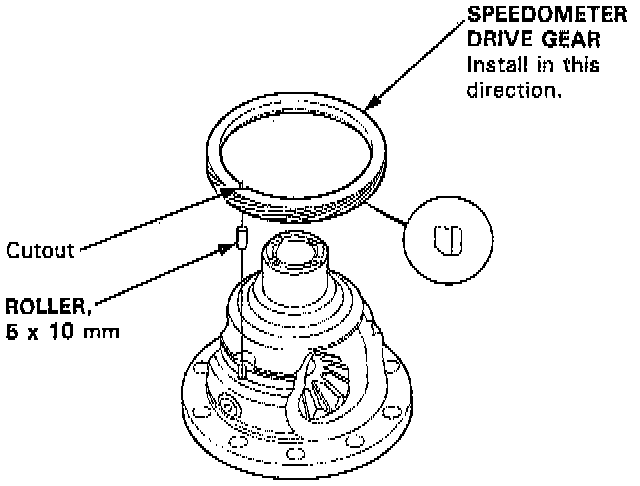 SPEEDOMETER DRIVE GEAR
Install in this direction.

Cutout

ROLLER, 5 x 10 mm