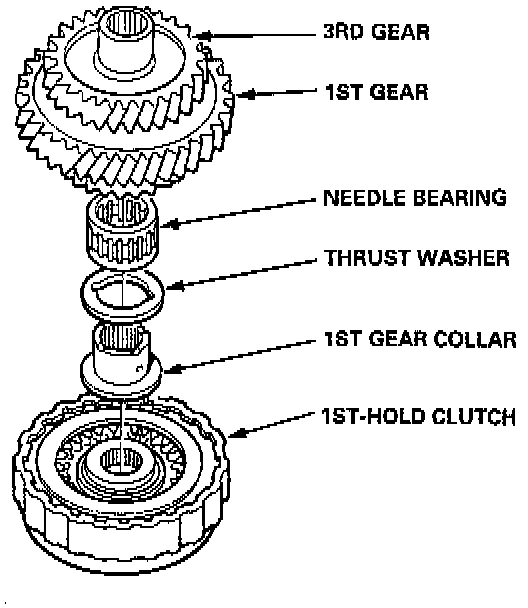 3RD GEAR
1ST GEAR
NEEDLE BEARING
THRUST WASHER
1ST GEAR COLLAR
1ST-HOLD CLUTCH