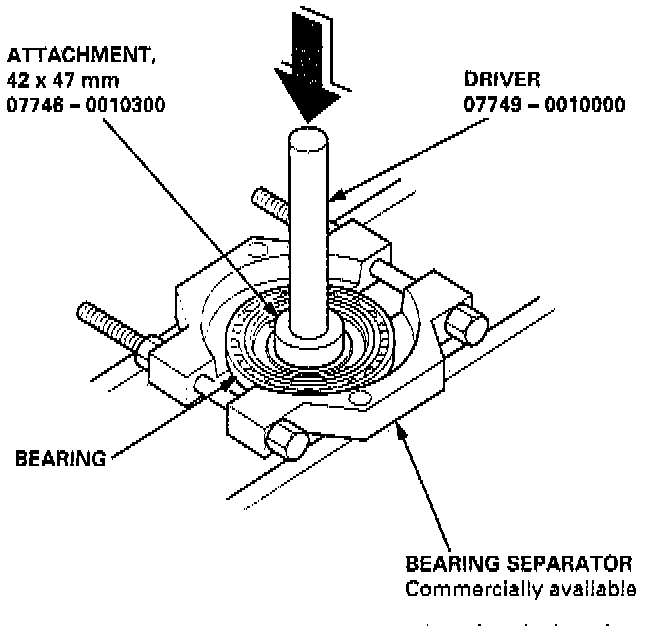 ATTACHMENT,
42 x 47 mm
07746 – 0010300

DRIVER
07749 – 0010000

BEARING

BEARING SEPARATOR
Commercially available