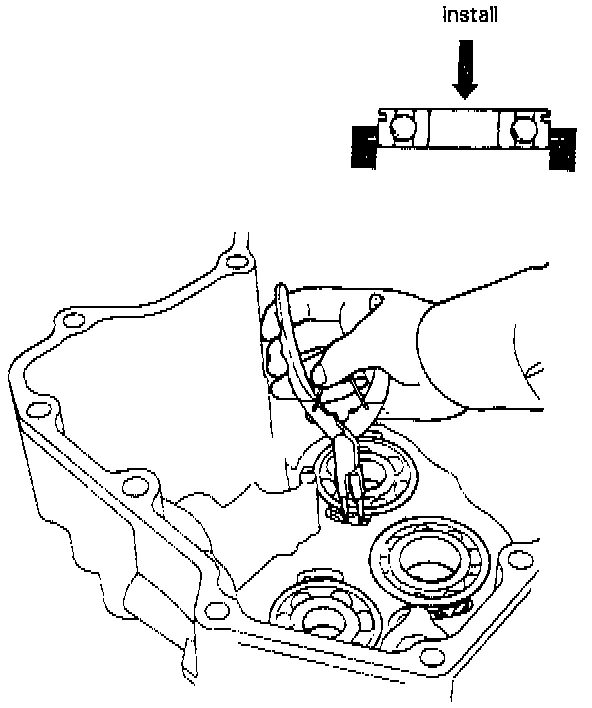 install