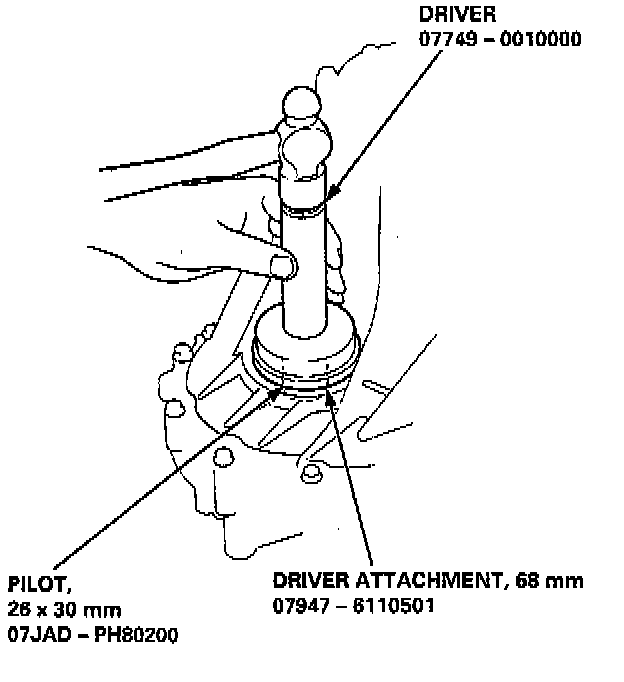 DRIVER
07749 – 0010000

PILOT,
26 x 30 mm
07JAD – PH80200

DRIVER ATTACHMENT, 68 mm
07947 – 6110501