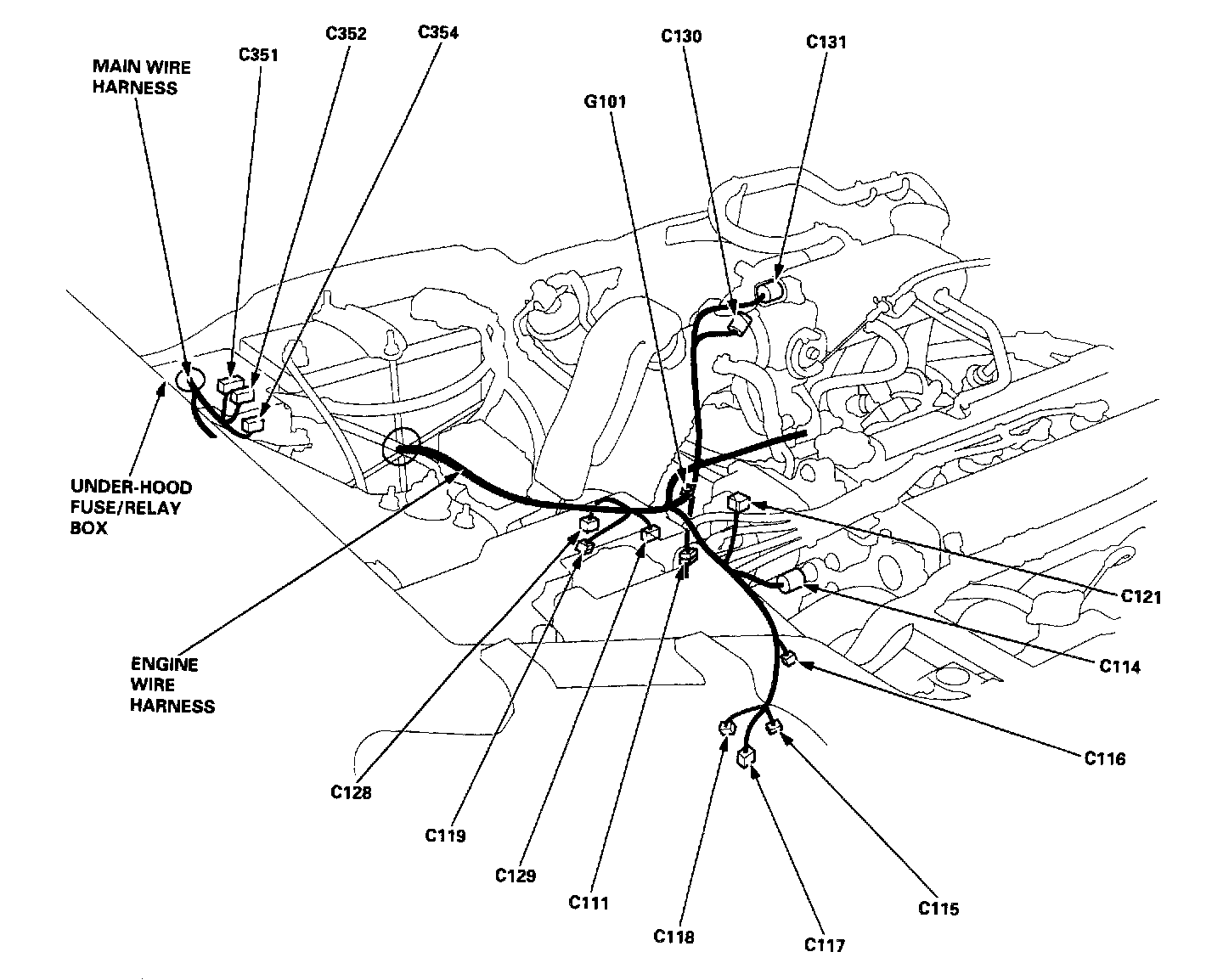 MAIN WIRE HARNESS

C351

C352

C354

C130

C131

G101

UNDER-HOOD FUSE/RELAY BOX

ENGINE WIRE HARNESS

C121

C114

C116

C128

C119

C129

C111

C118

C117

C115