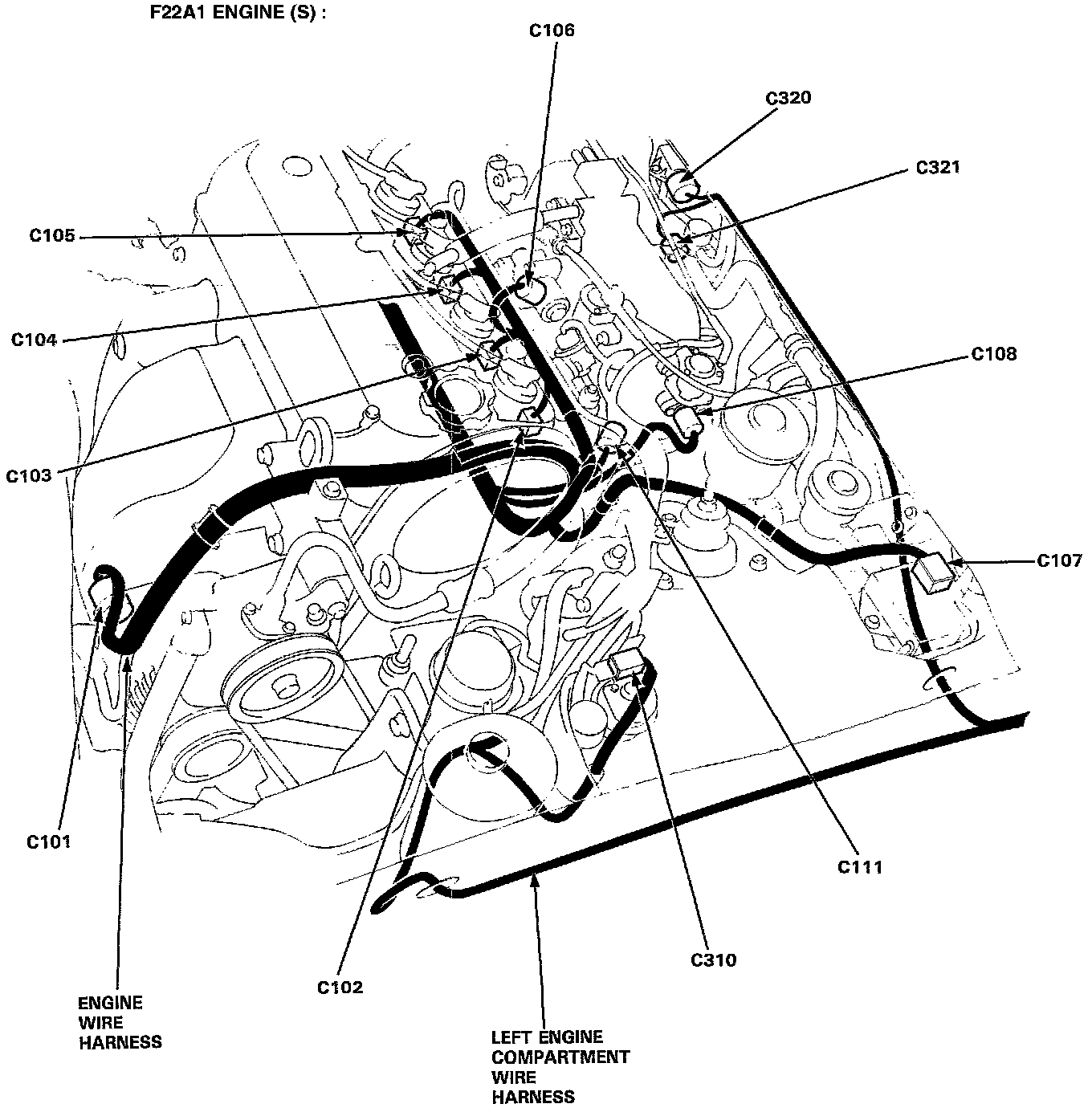 F22A1 ENGINE (S) :

C106

C320

C321

C105

C104

C108

C103

C107

C101

C111

C310

C102

ENGINE WIRE HARNESS

LEFT ENGINE COMPARTMENT WIRE HARNESS