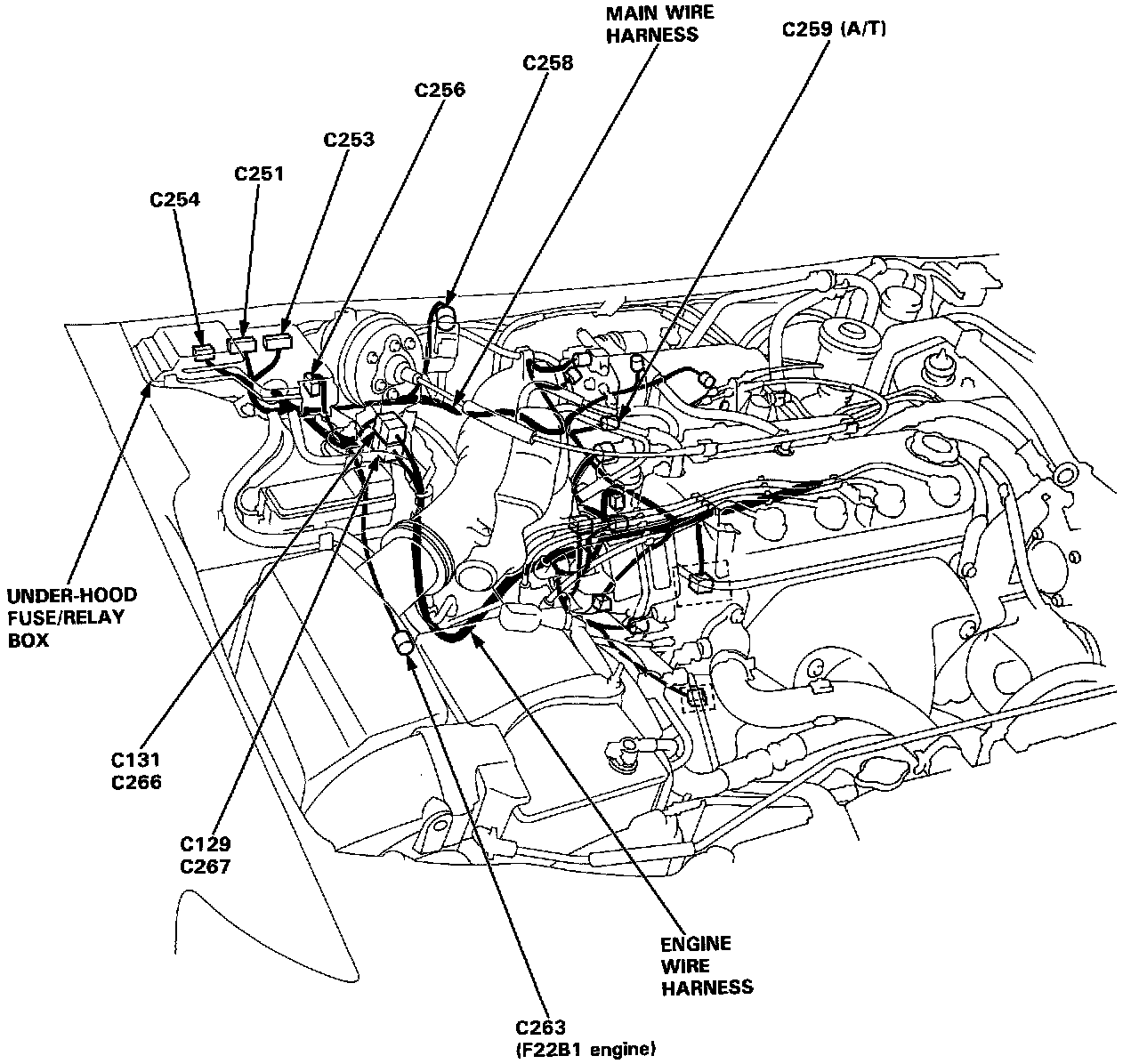 MAIN WIRE HARNESS

C259 (A/T)

C258

C256

C253

C251

C254

UNDER-HOOD FUSE/RELAY BOX

C131
C266

C129
C267

ENGINE WIRE HARNESS

C263
(F22B1 engine)