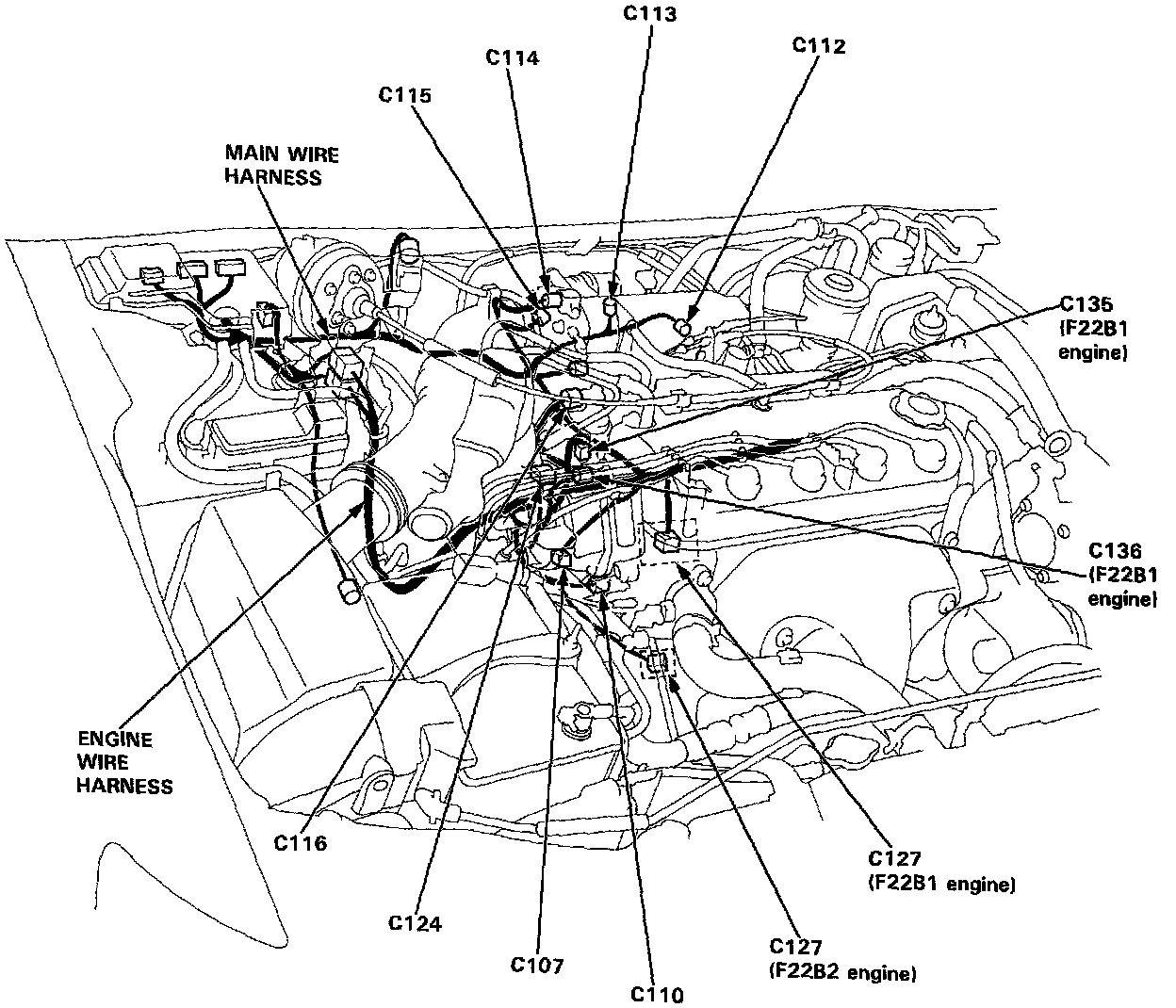 C113

C114

C112

C115

MAIN WIRE HARNESS

C135 (F22B1 engine)

C136 (F22B1 engine)

ENGINE WIRE HARNESS

C116

C124

C107

C110

C127 (F22B1 engine)

C127 (F22B2 engine)