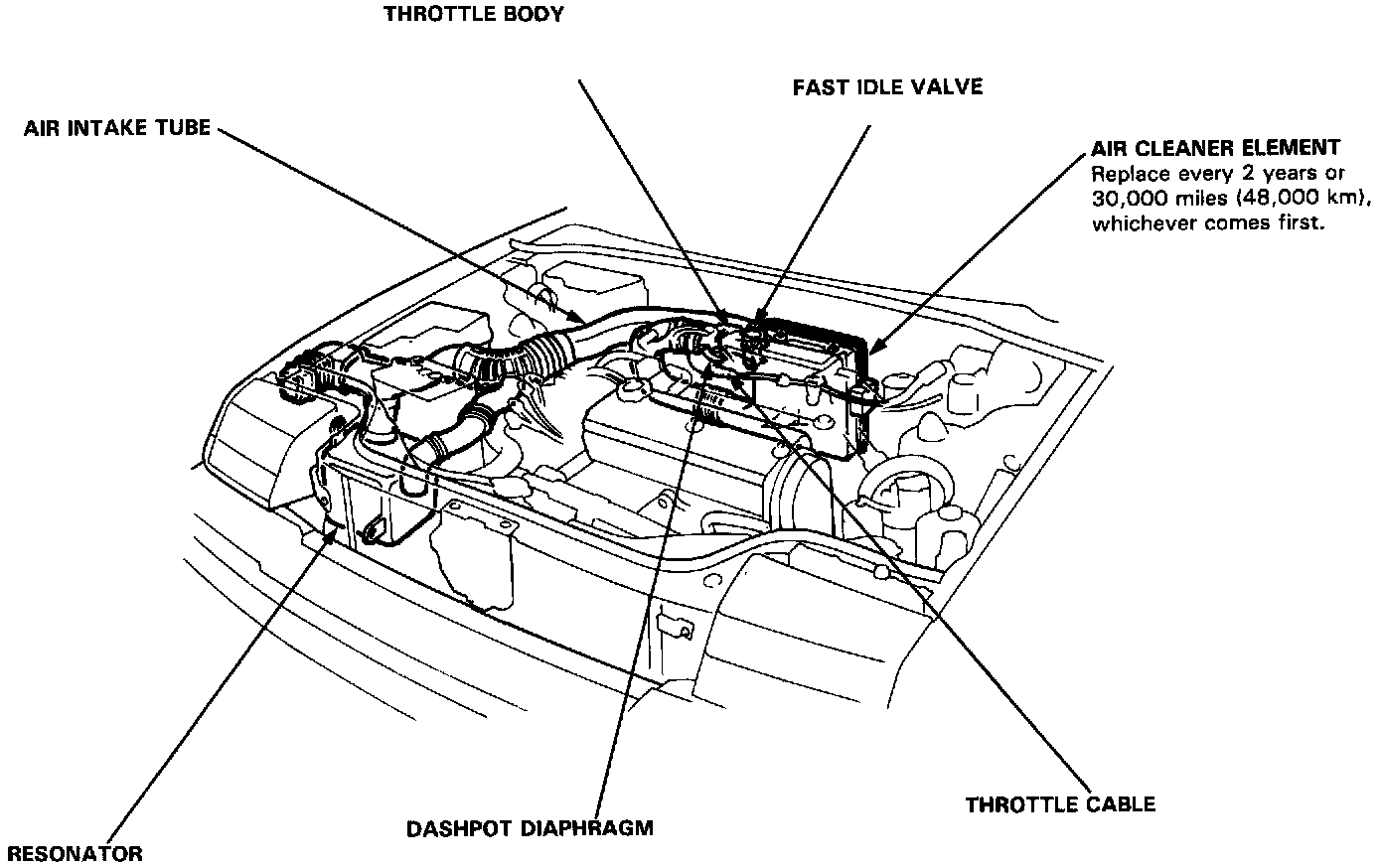 THROTTLE BODY

FAST IDLE VALVE

AIR INTAKE TUBE

AIR CLEANER ELEMENT
Replace every 2 years or 30,000 miles (48,000 km), whichever comes first.

THROTTLE CABLE

DASHPOT DIAPHRAGM

RESONATOR