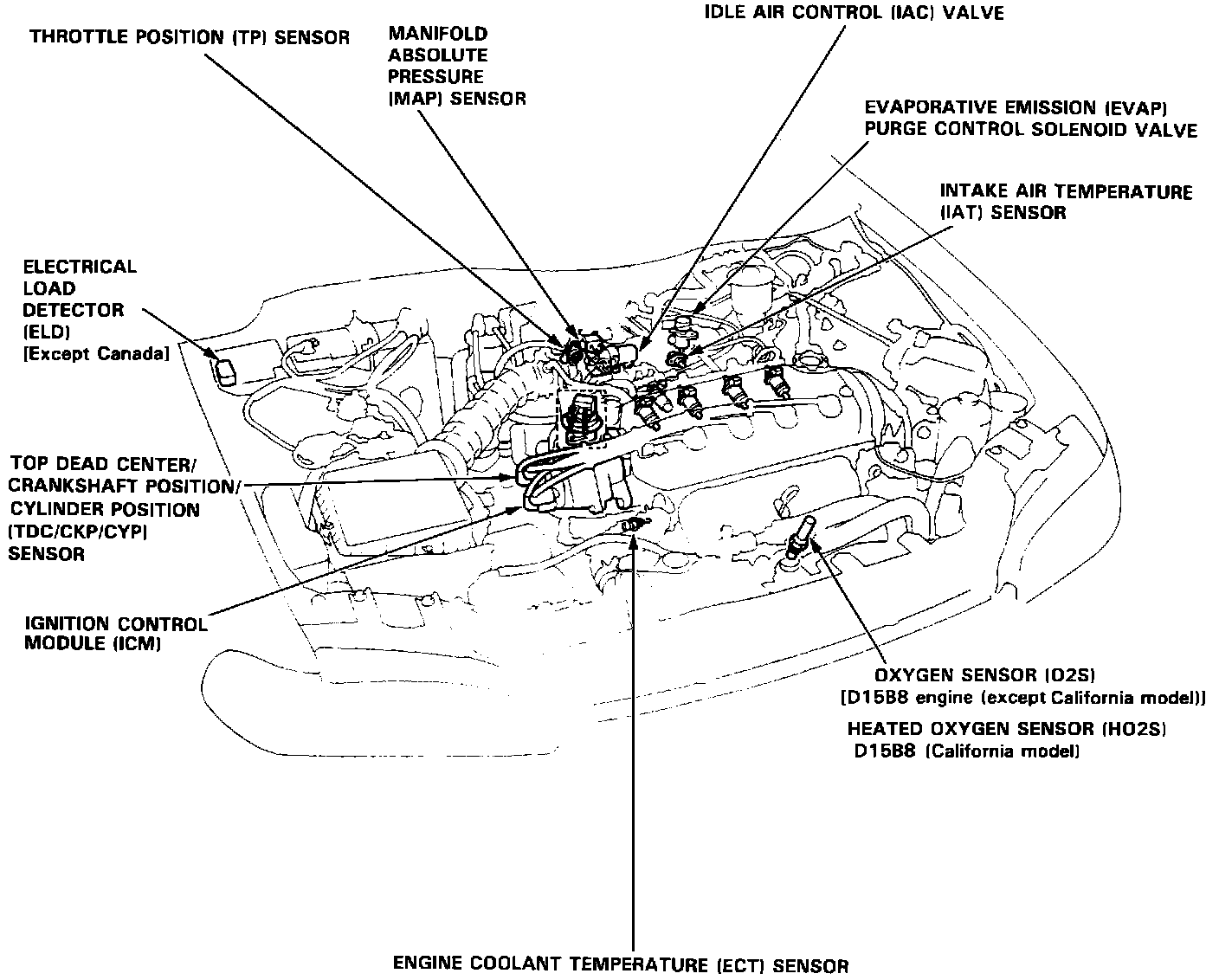 THROTTLE POSITION (TP) SENSOR

MANIFOLD ABSOLUTE PRESSURE (MAP) SENSOR

IDLE AIR CONTROL (IAC) VALVE

EVAPORATIVE EMISSION (EVAP) PURGE CONTROL SOLENOID VALVE

INTAKE AIR TEMPERATURE (IAT) SENSOR

ELECTRICAL LOAD DETECTOR (ELD) [Except Canada]

TOP DEAD CENTER/ CRANKSHAFT POSITION/ CYLINDER POSITION (TDC/CKP/CYP) SENSOR

IGNITION CONTROL MODULE (ICM)

OXYGEN SENSOR (O2S) [D15B8 engine (except California model)]

HEATED OXYGEN SENSOR (HO2S) D15B8 (California model)

ENGINE COOLANT TEMPERATURE (ECT) SENSOR