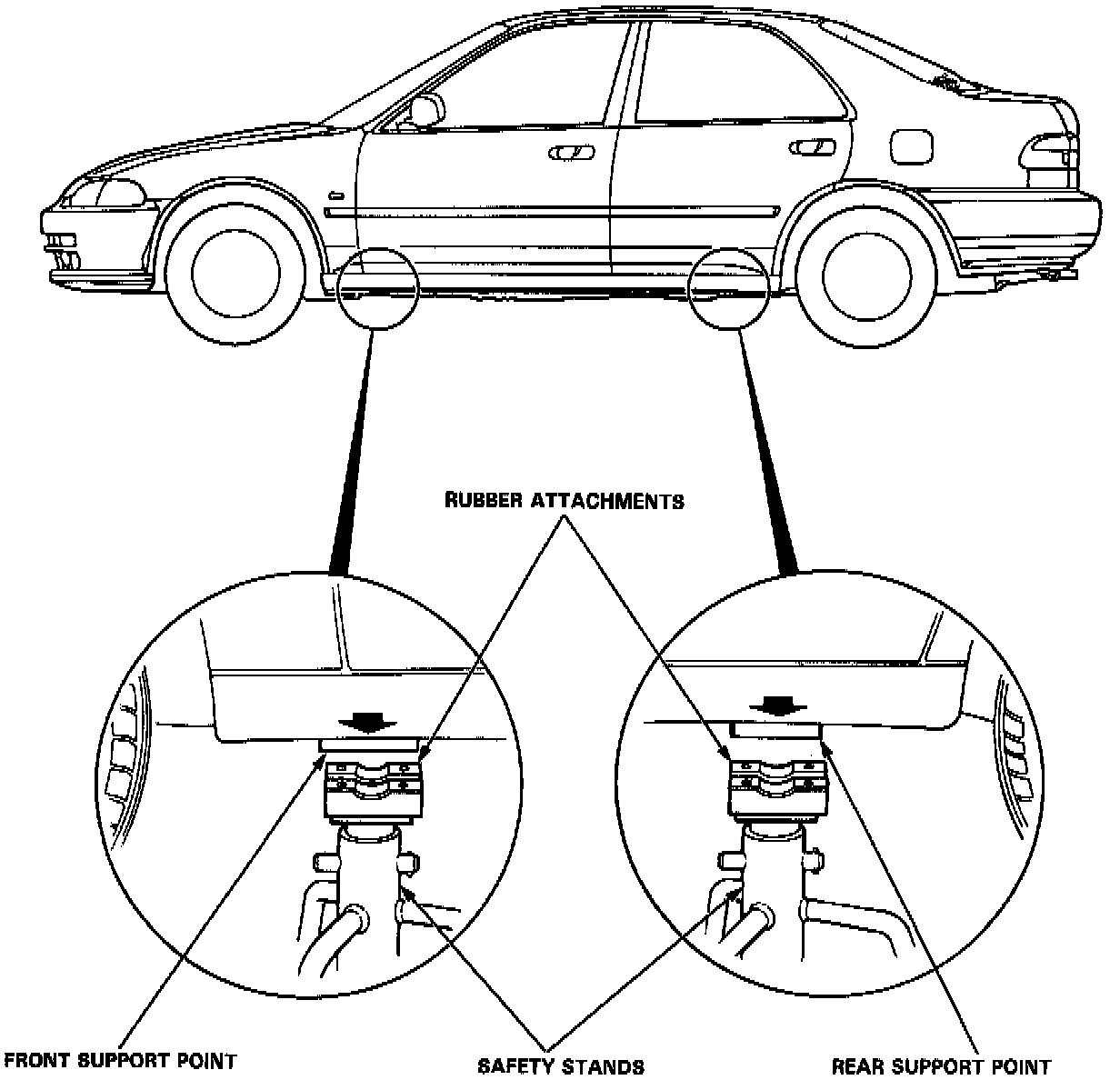 RUBBER ATTACHMENTS

FRONT SUPPORT POINT

SAFETY STANDS

REAR SUPPORT POINT