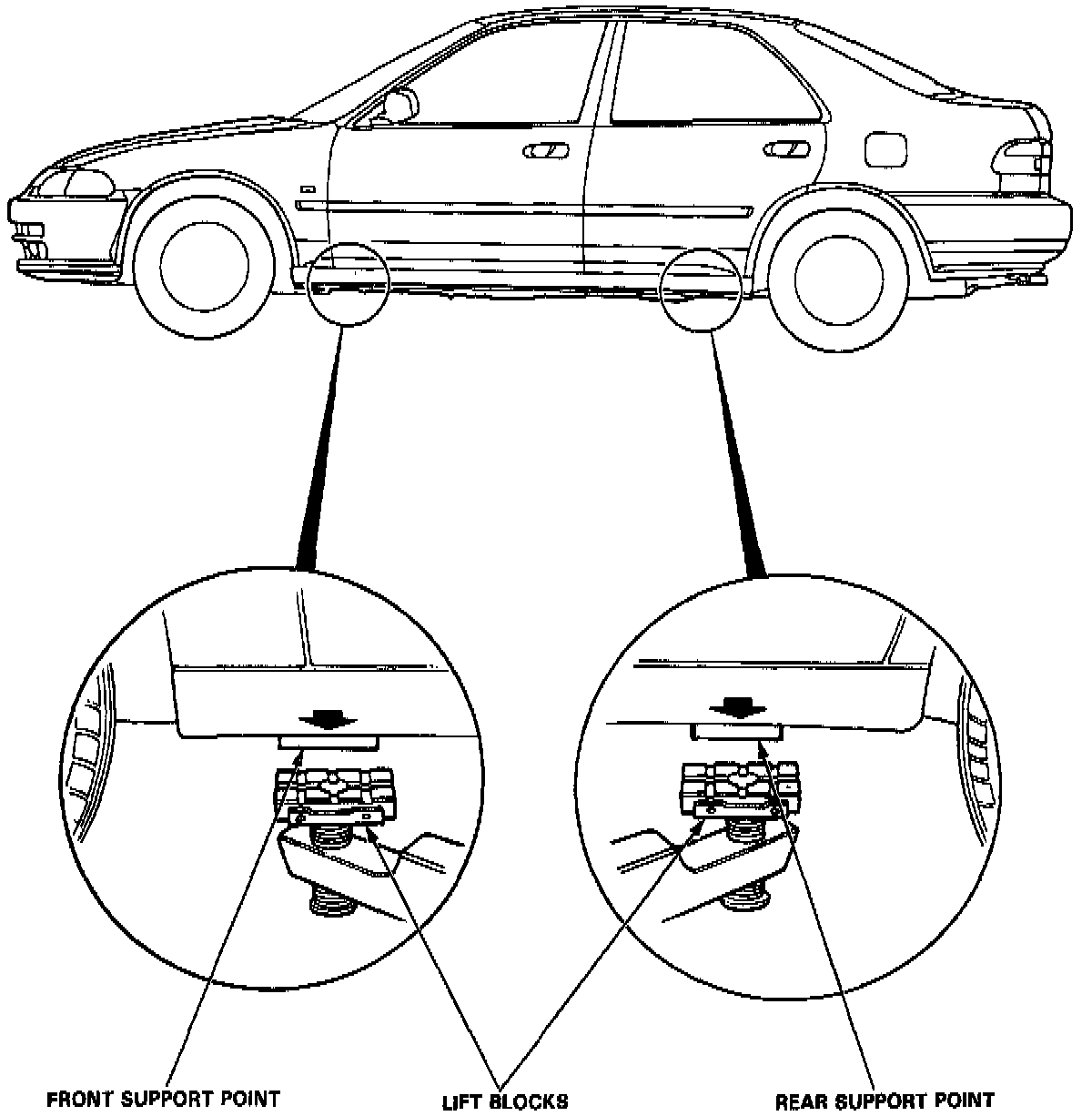 FRONT SUPPORT POINT
LIFT BLOCKS
REAR SUPPORT POINT