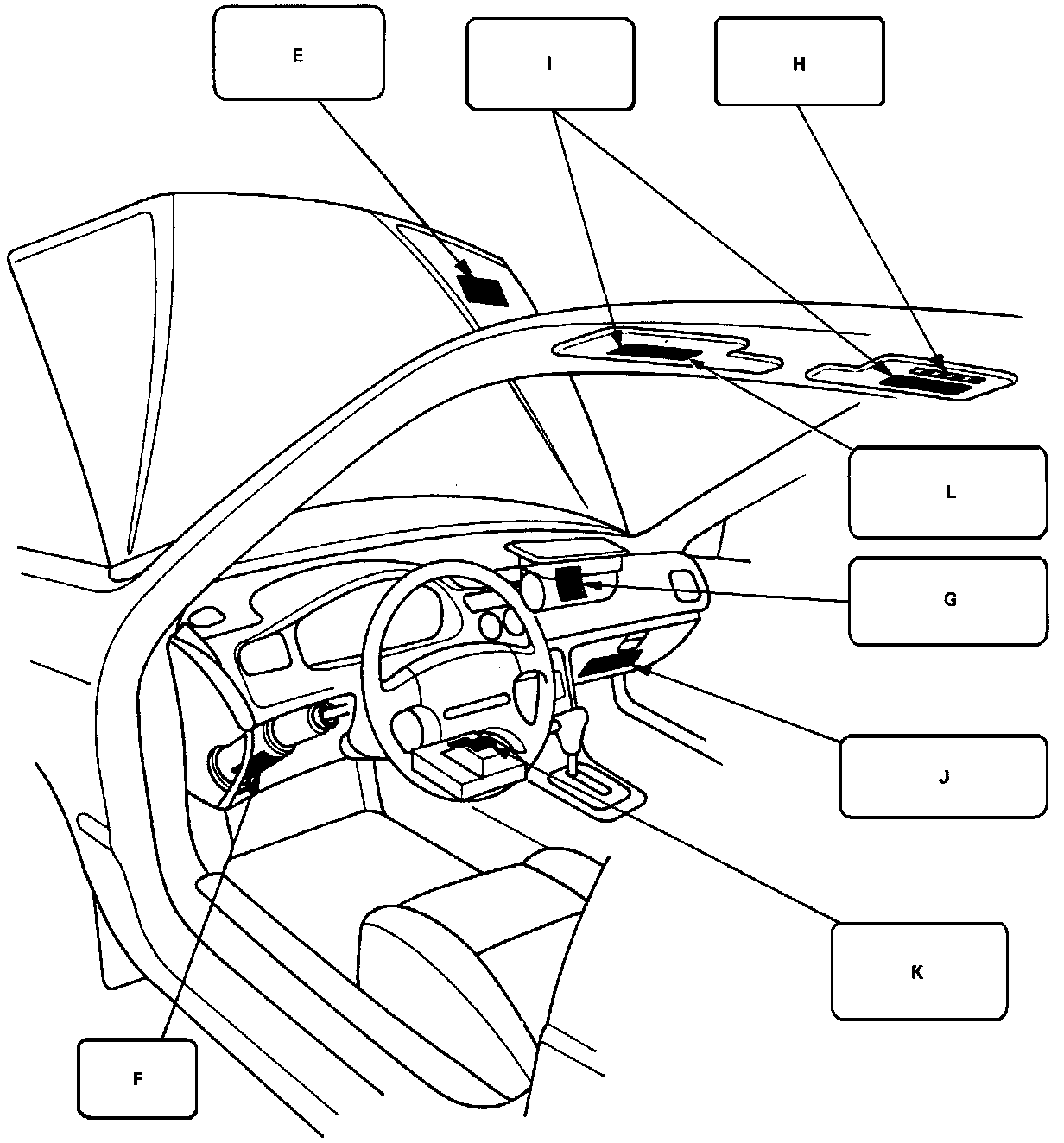 E

I

H

L

G

J

K

F