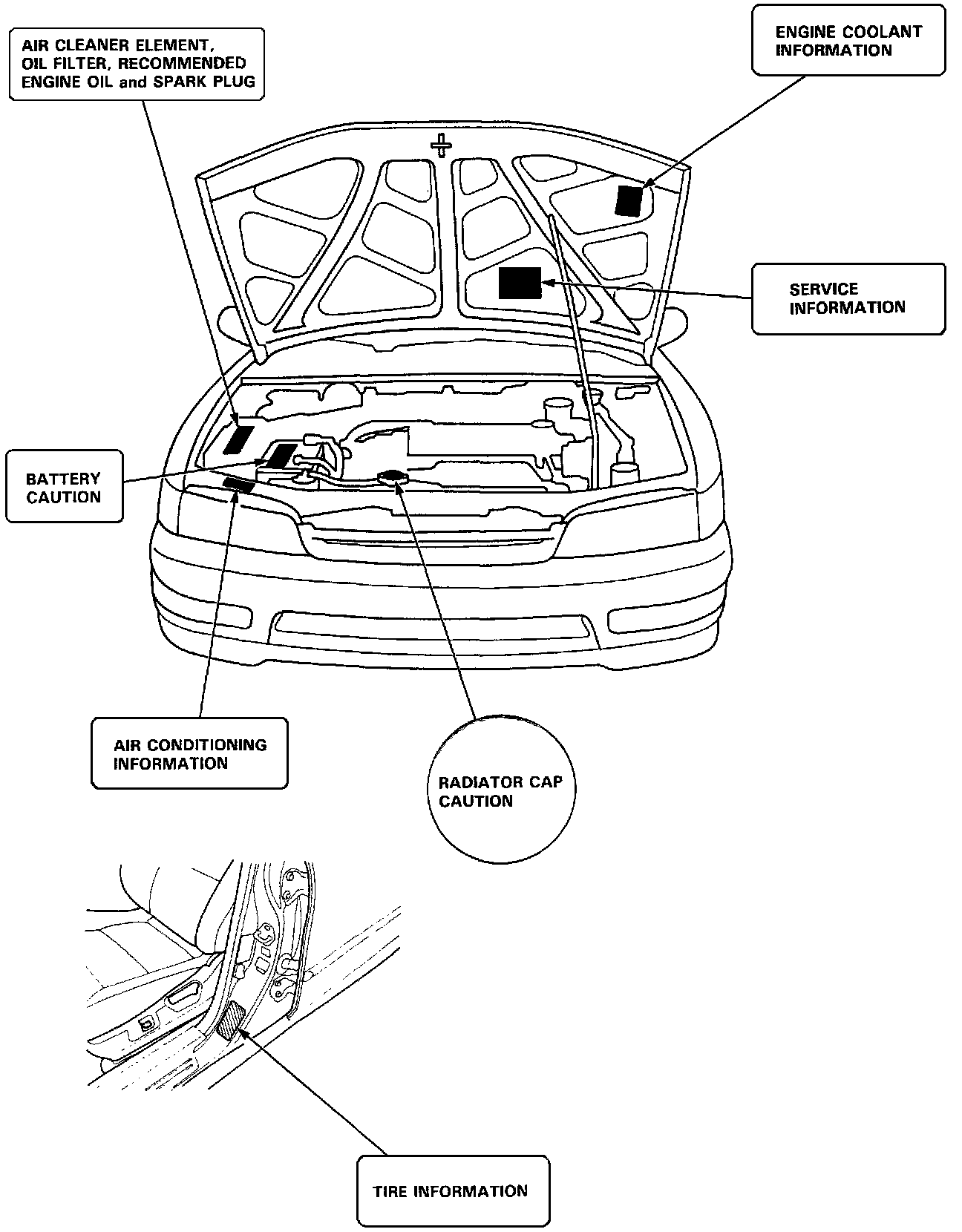 AIR CLEANER ELEMENT, OIL FILTER, RECOMMENDED ENGINE OIL and SPARK PLUG

ENGINE COOLANT INFORMATION

SERVICE INFORMATION

BATTERY CAUTION

AIR CONDITIONING INFORMATION

RADIATOR CAP CAUTION

TIRE INFORMATION