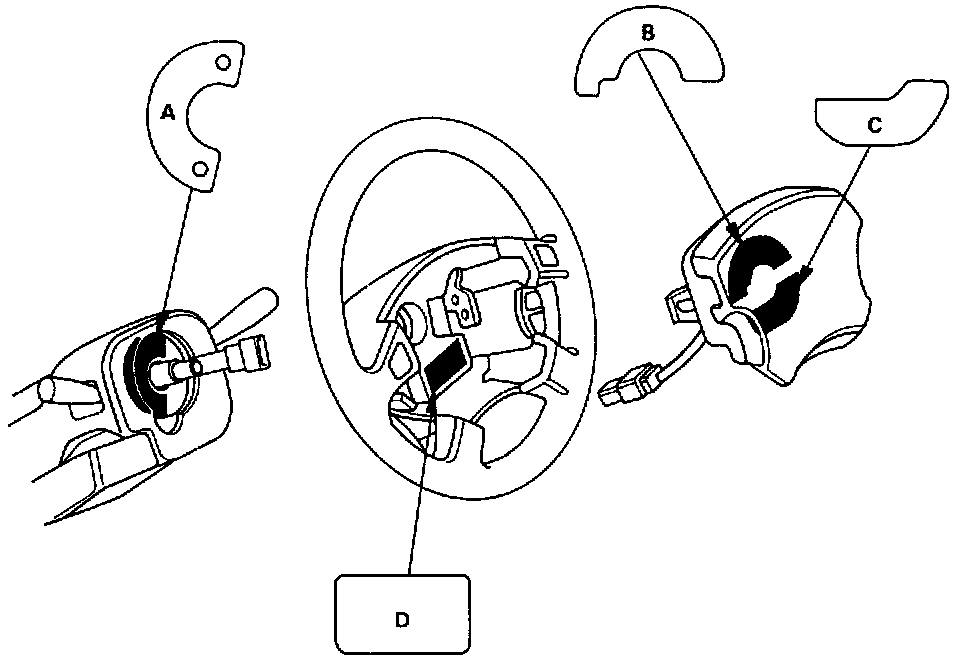 A
B
C
D