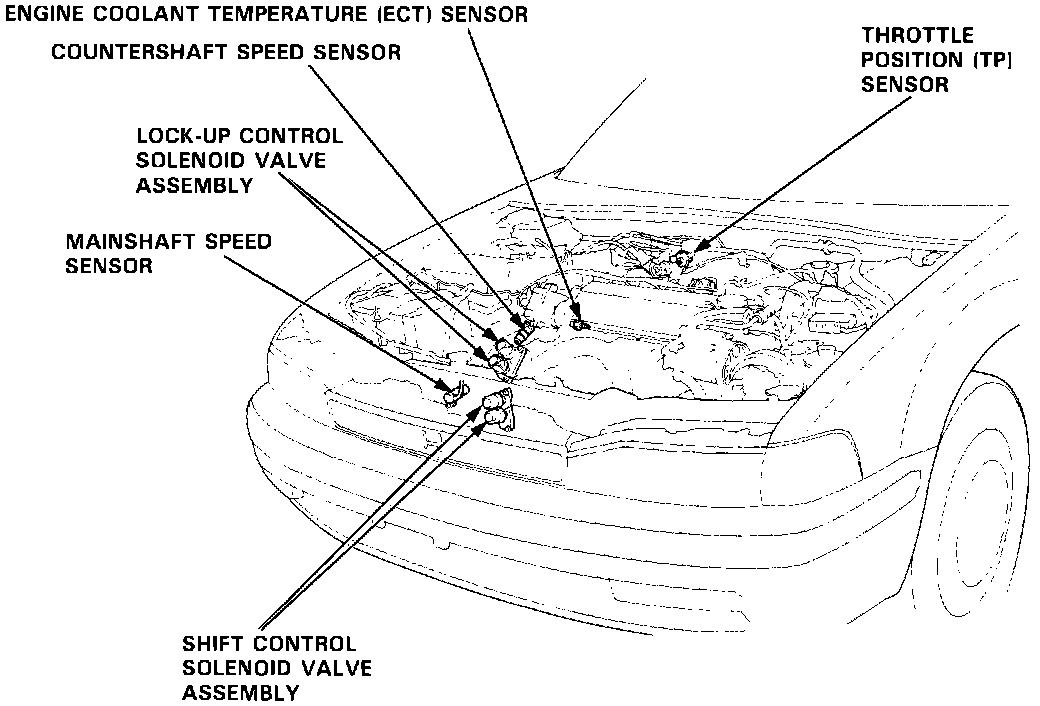 ENGINE COOLANT TEMPERATURE (ECT) SENSOR

COUNTERSHAFT SPEED SENSOR

THROTTLE POSITION (TP) SENSOR

LOCK-UP CONTROL SOLENOID VALVE ASSEMBLY

MAINSHAFT SPEED SENSOR

SHIFT CONTROL SOLENOID VALVE ASSEMBLY