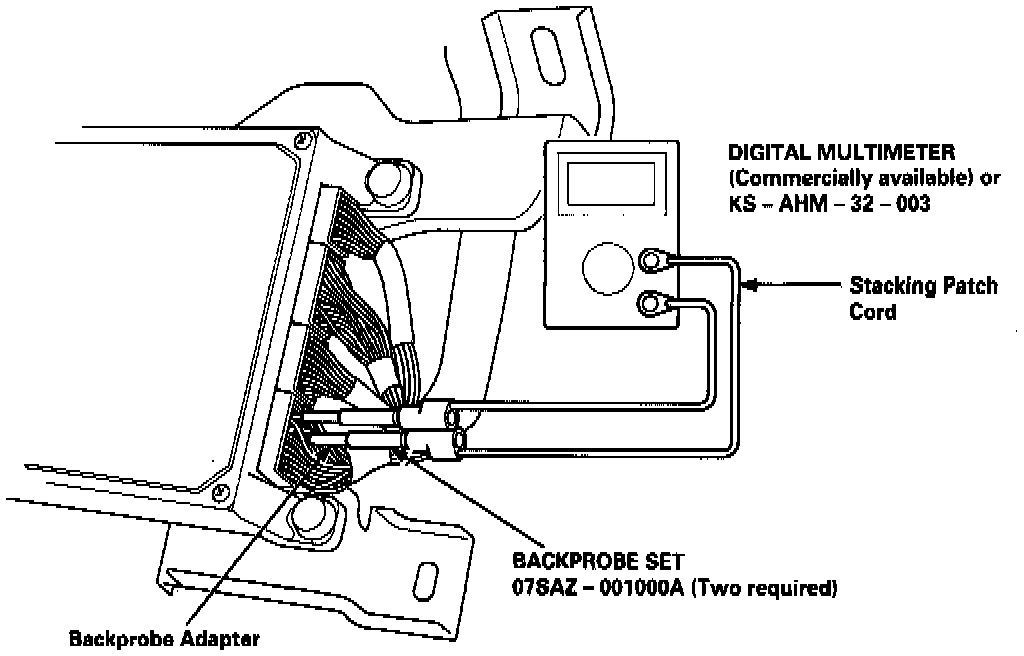 DIGITAL MULTIMETER
(Commercially available) or
KS – AHM – 32 – 003

Stacking Patch Cord

BACKPROBE SET
07SAZ – 001000A (Two required)

Backprobe Adapter