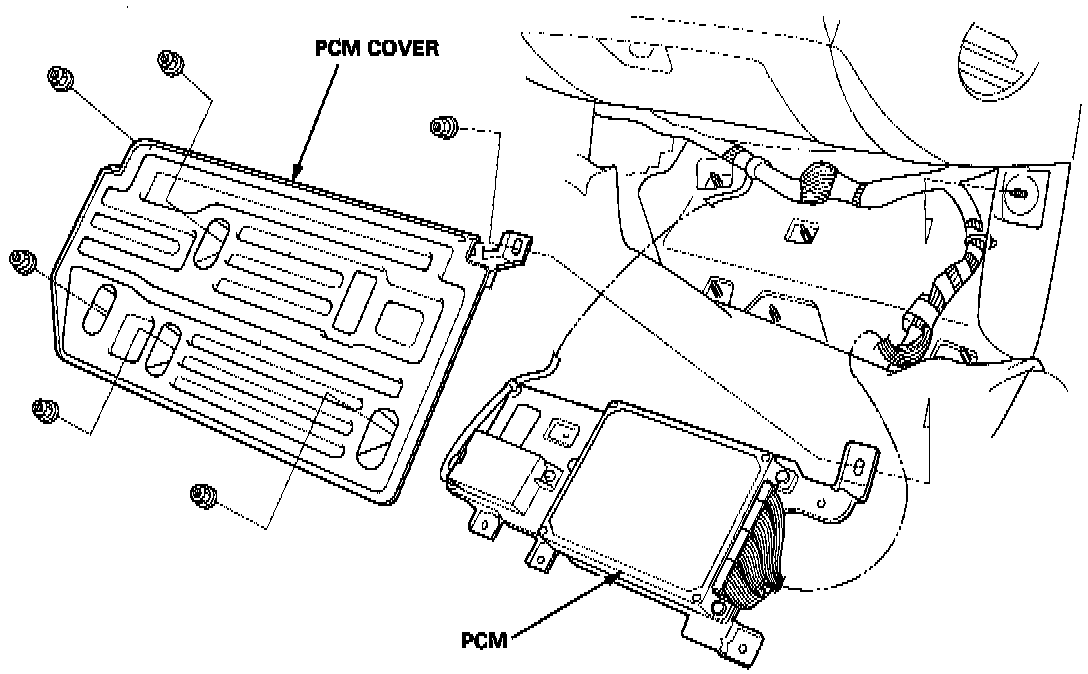 PCM COVER

PCM