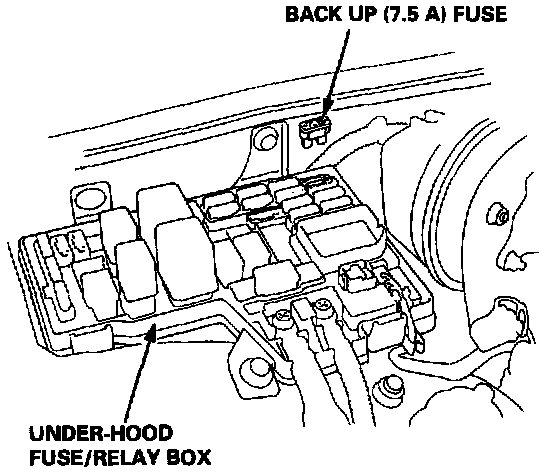 BACK UP (7.5 A) FUSE

UNDER-HOOD
FUSE/RELAY BOX