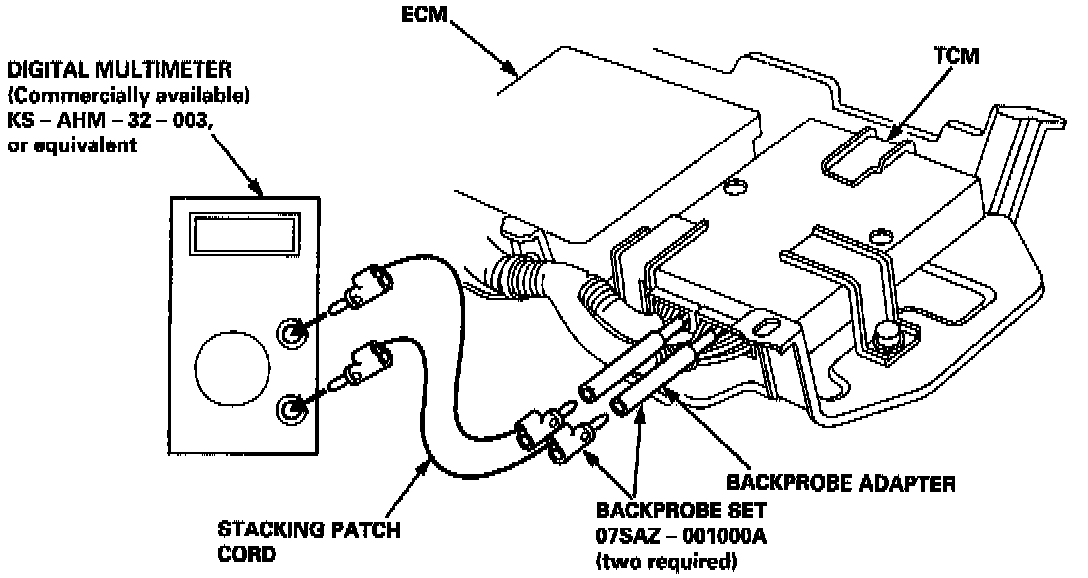 ECM

TCM

DIGITAL MULTIMETER
(Commercially available)
KS – AHM – 32 – 003,
or equivalent

BACKPROBE ADAPTER

BACKPROBE SET
07SAZ – 001000A
(two required)

STACKING PATCH
CORD