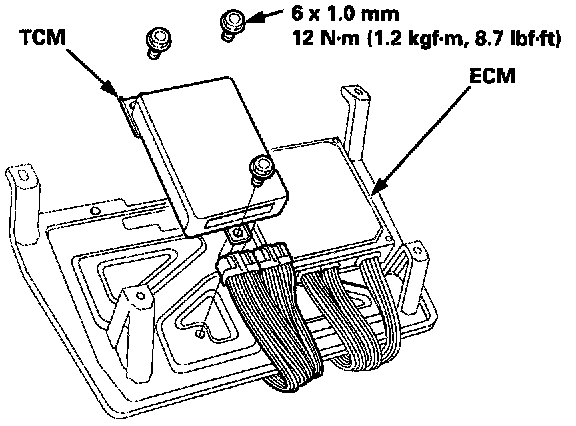 6 x 1.0 mm
12 N·m (1.2 kgf·m, 8.7 lbf·ft)

TCM

ECM