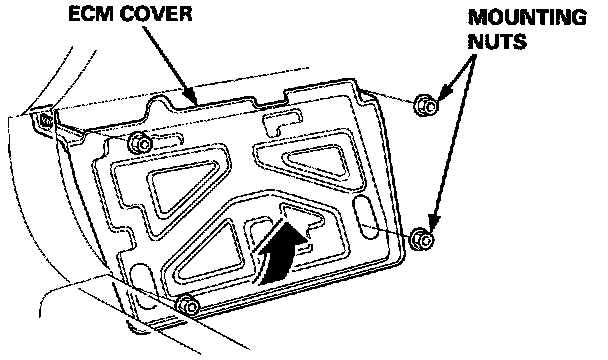 ECM COVER

MOUNTING NUTS