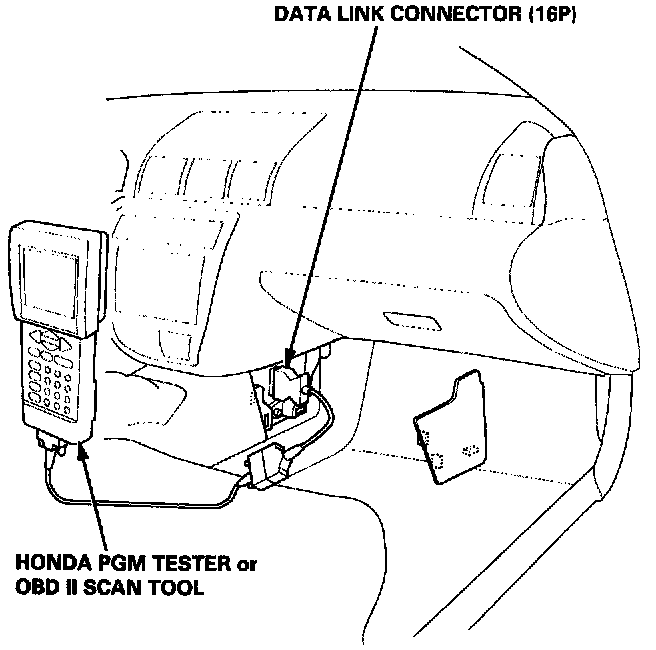 DATA LINK CONNECTOR (16P)

HONDA PGM TESTER or OBD II SCAN TOOL