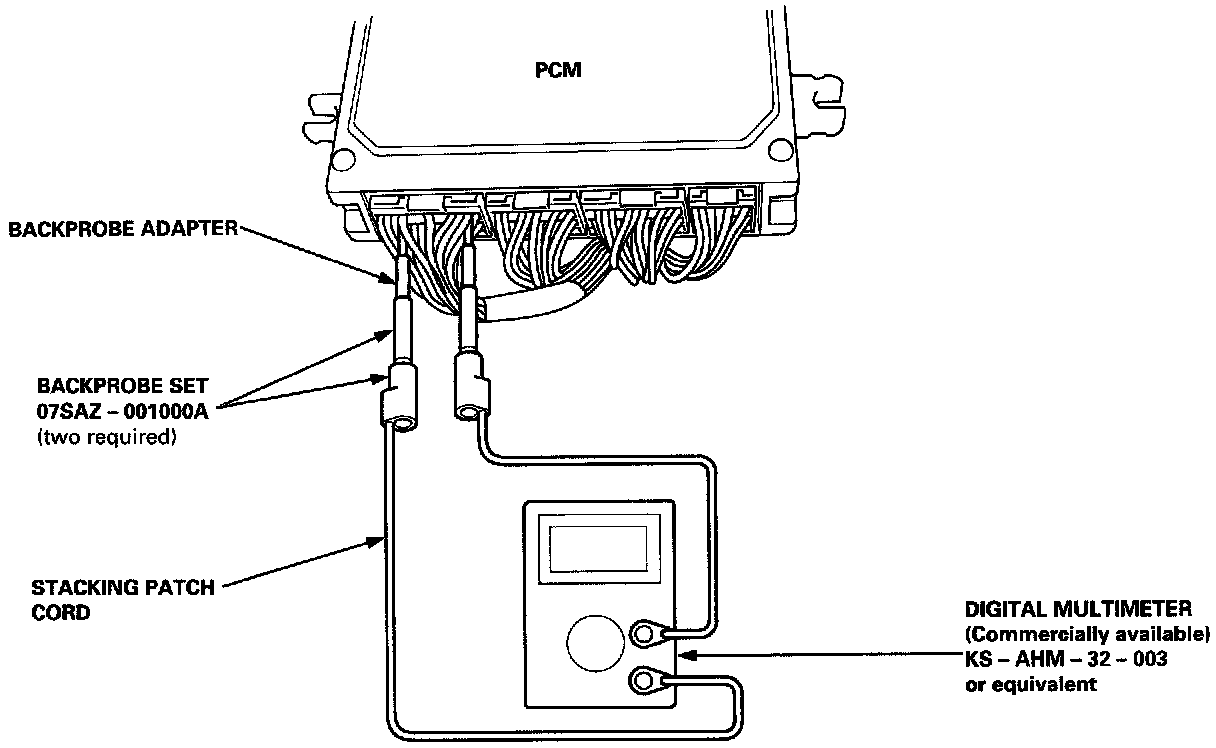 PCM

BACKPROBE ADAPTER

BACKPROBE SET
07SAZ – 001000A
(two required)

STACKING PATCH
CORD

DIGITAL MULTIMETER
(Commercially available)
KS – AHM – 32 – 003
or equivalent