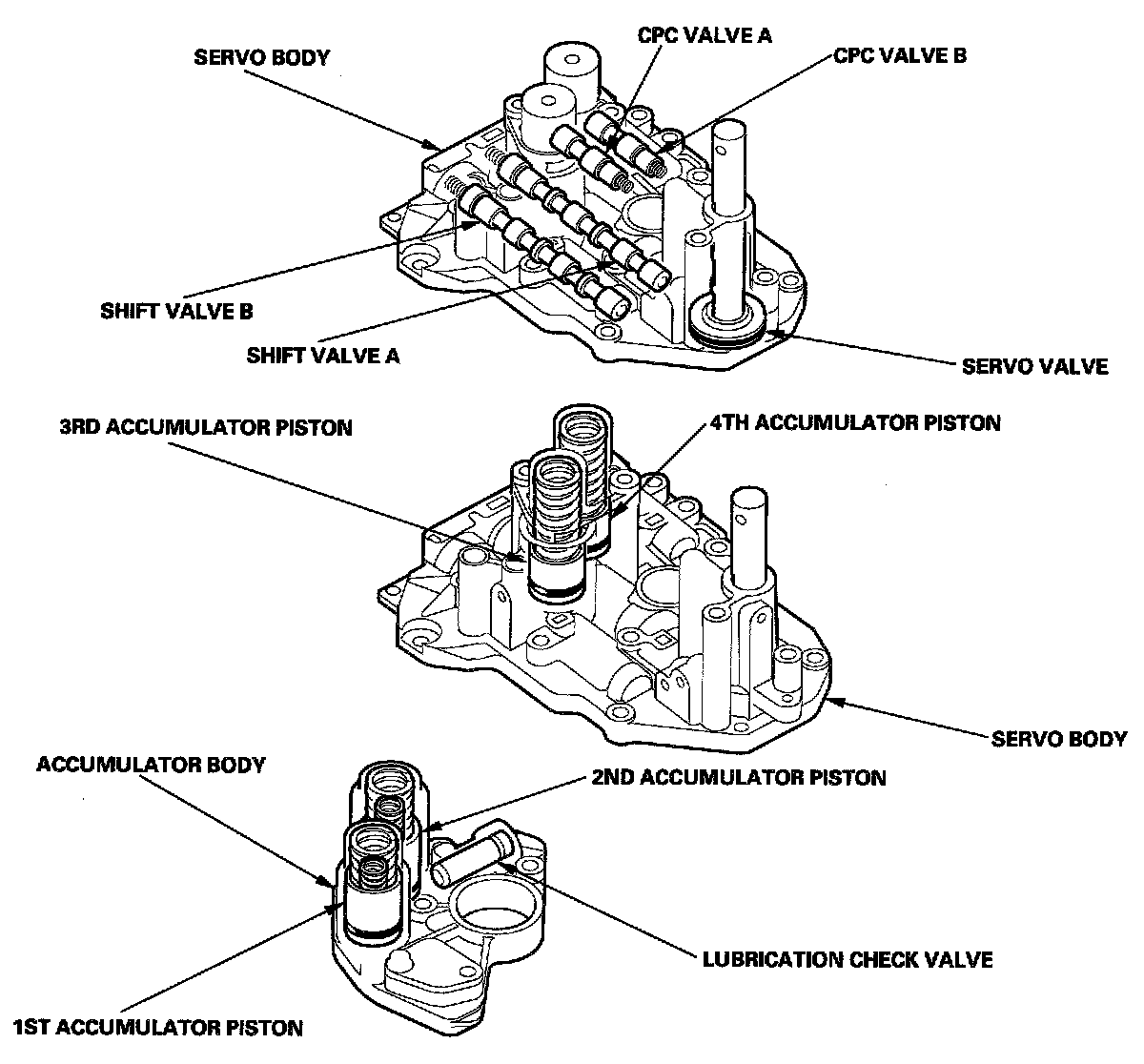 SERVO BODY
CPC VALVE A
CPC VALVE B
SHIFT VALVE B
SHIFT VALVE A
SERVO VALVE
3RD ACCUMULATOR PISTON
4TH ACCUMULATOR PISTON
SERVO BODY
ACCUMULATOR BODY
2ND ACCUMULATOR PISTON
LUBRICATION CHECK VALVE
1ST ACCUMULATOR PISTON