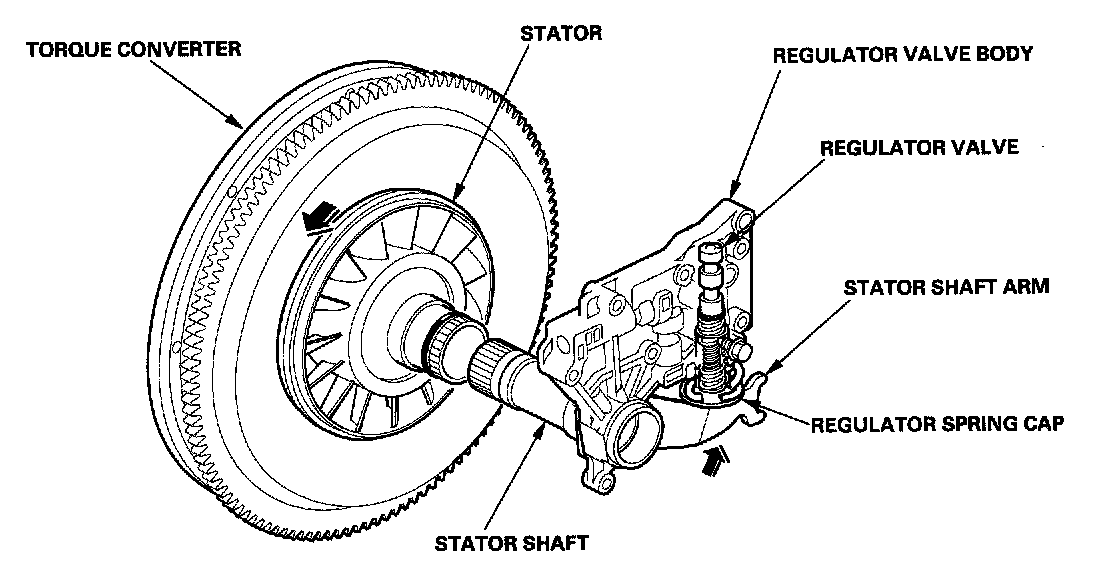 TORQUE CONVERTER

STATOR

REGULATOR VALVE BODY

REGULATOR VALVE

STATOR SHAFT ARM

REGULATOR SPRING CAP

STATOR SHAFT