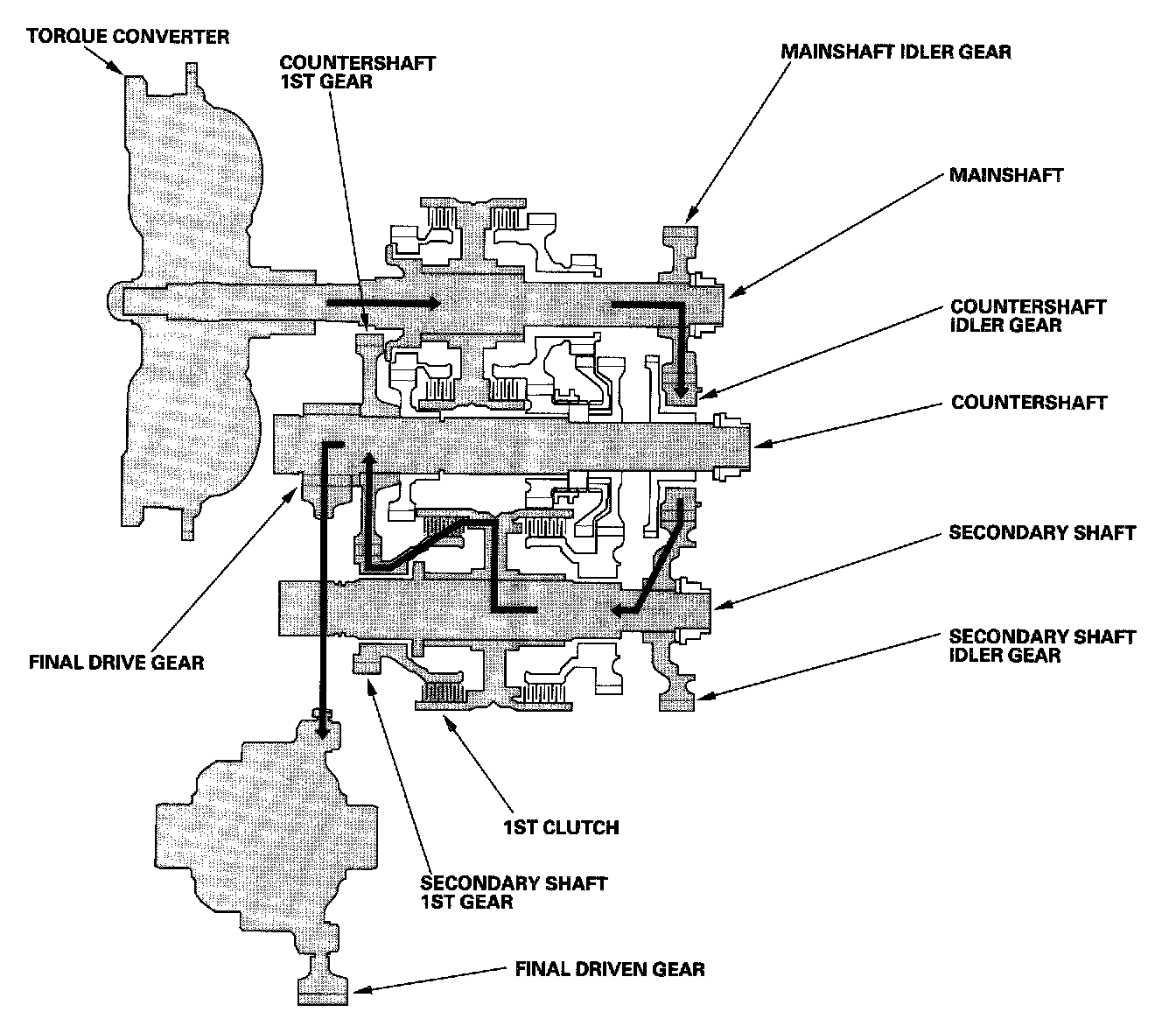 TORQUE CONVERTER

COUNTERSHAFT 1ST GEAR

MAINSHAFT IDLER GEAR

MAINSHAFT

COUNTERSHAFT IDLER GEAR

COUNTERSHAFT

SECONDARY SHAFT

SECONDARY SHAFT IDLER GEAR

FINAL DRIVE GEAR

1ST CLUTCH

SECONDARY SHAFT 1ST GEAR

FINAL DRIVEN GEAR