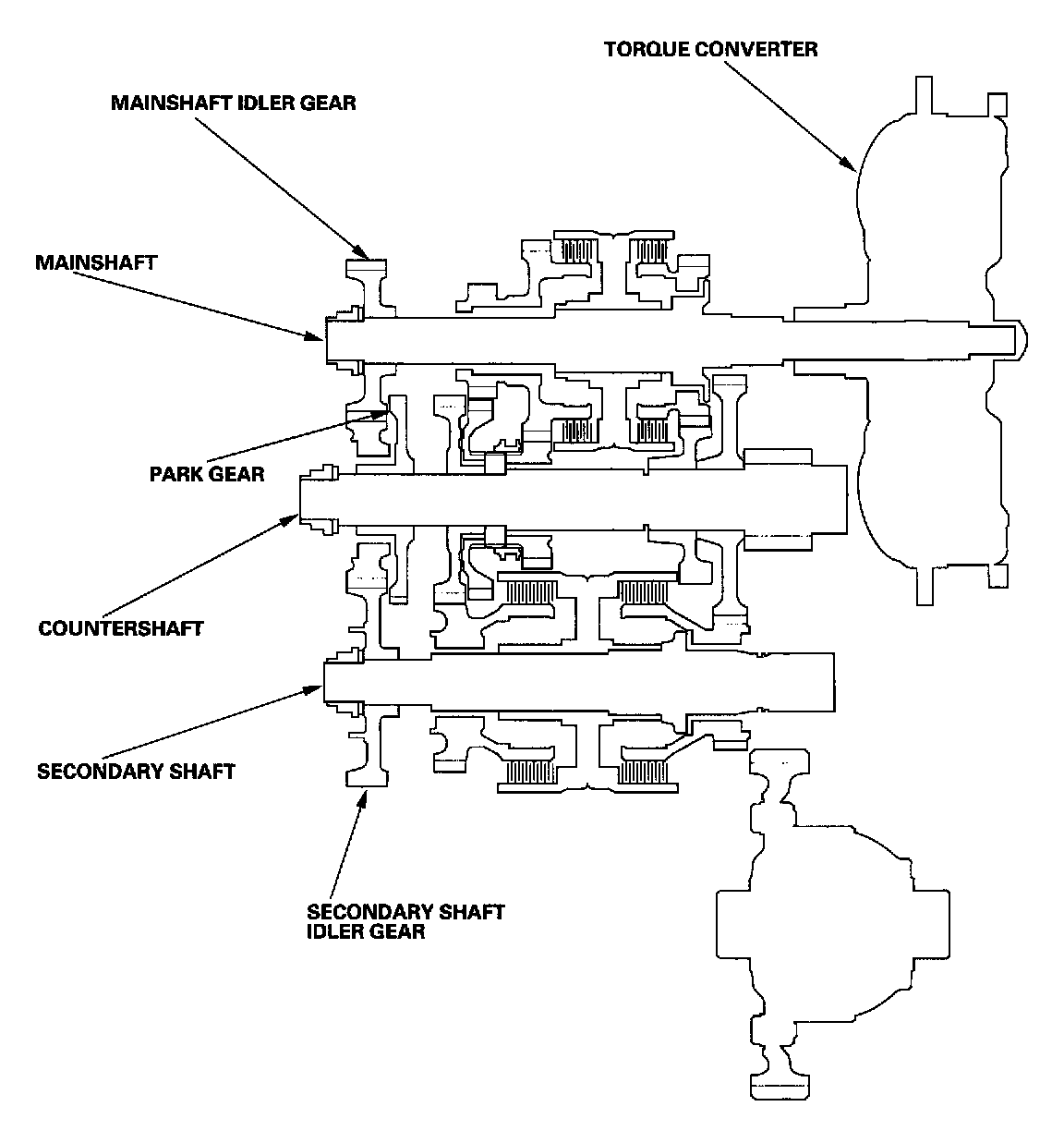 TORQUE CONVERTER

MAINSHAFT IDLER GEAR

MAINSHAFT

PARK GEAR

COUNTERSHAFT

SECONDARY SHAFT

SECONDARY SHAFT IDLER GEAR