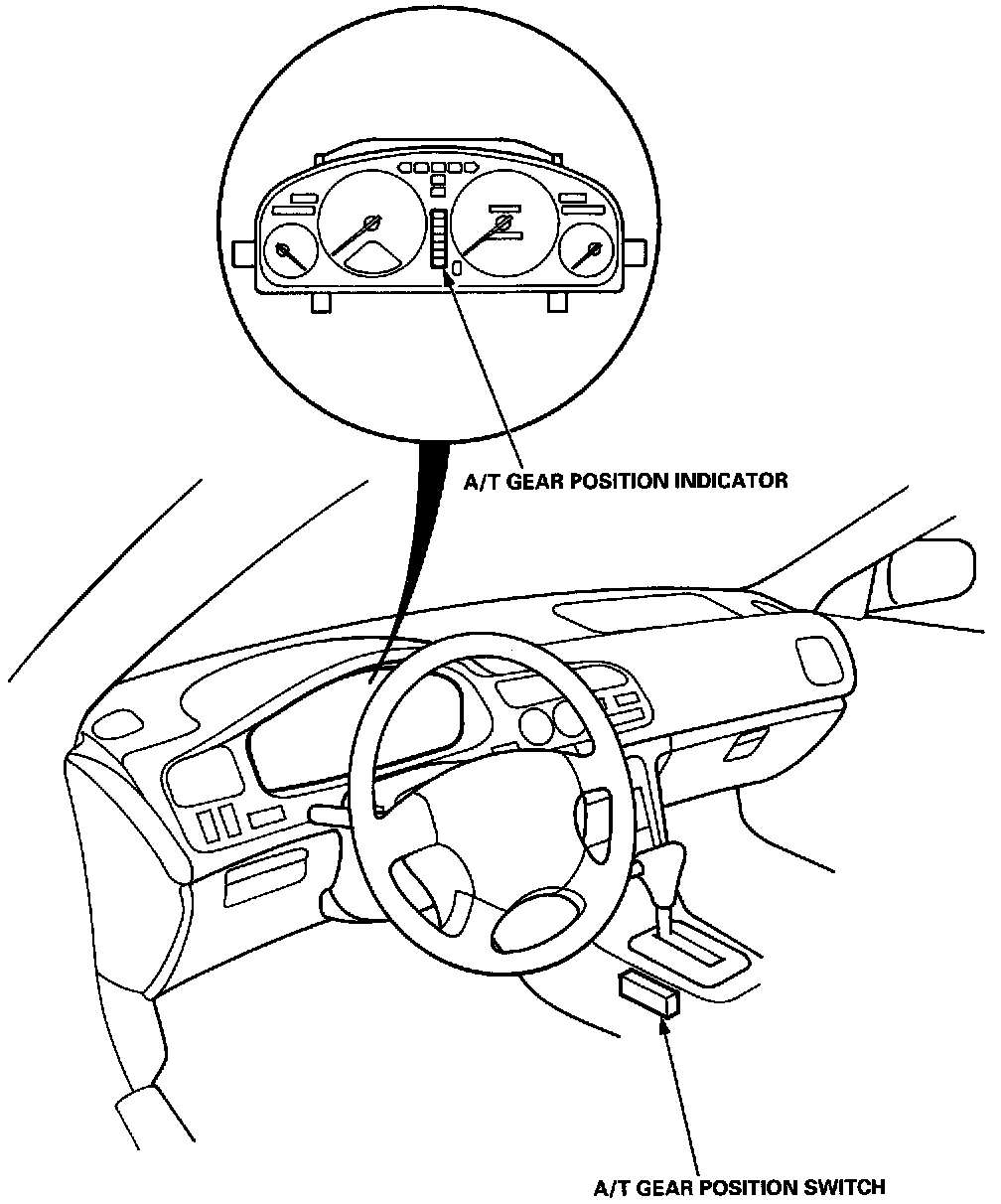 A/T GEAR POSITION INDICATOR

A/T GEAR POSITION SWITCH