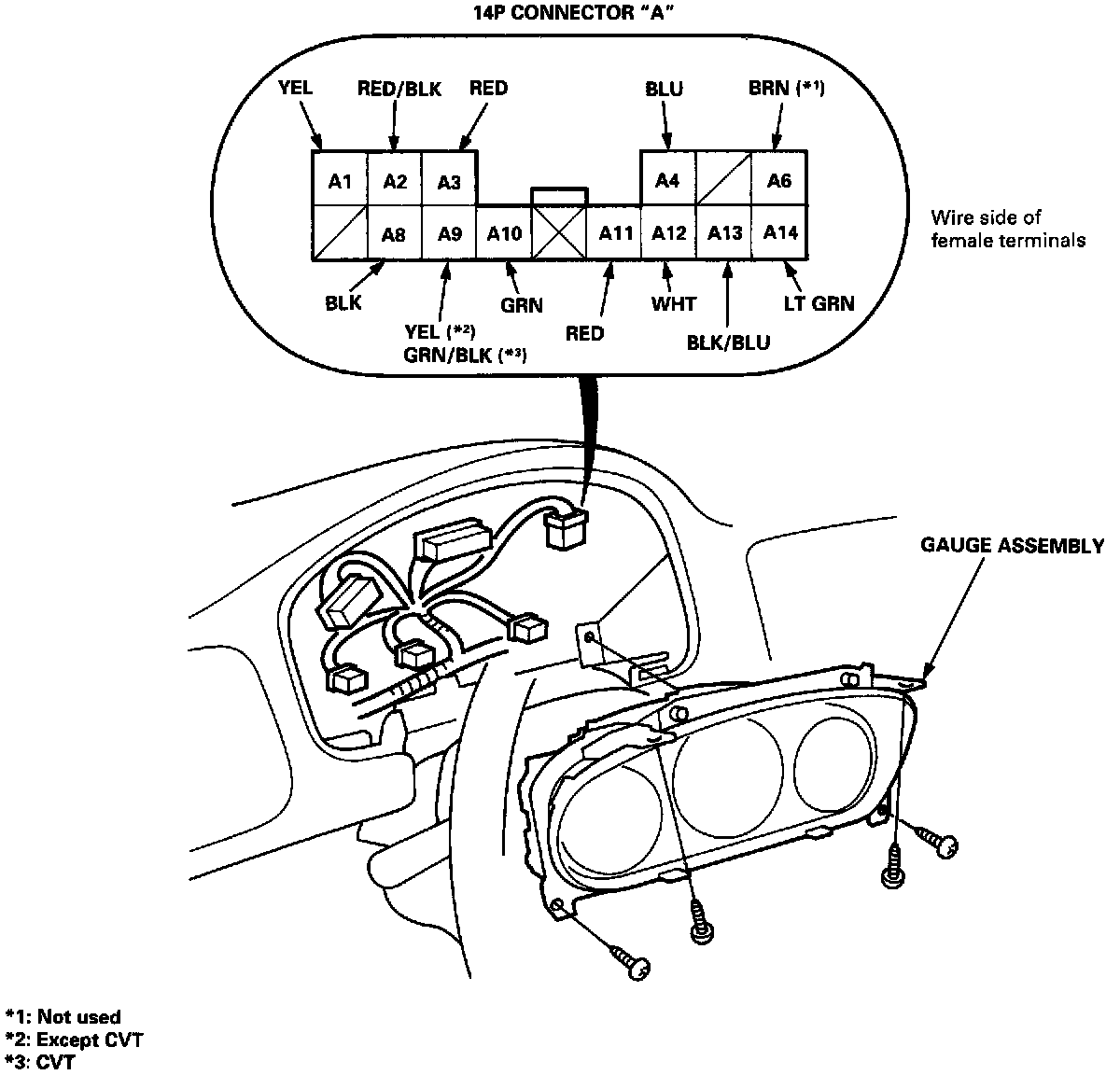 14P CONNECTOR "A"

YEL
RED/BLK
RED
BLU
BRN (*1)

A1 A2 A3 A4 A6
A8 A9 A10 A11 A12 A13 A14

Wire side of female terminals

BLK
YEL (*2)
GRN/BLK (*3)
GRN
RED
WHT
BLK/BLU
LT GRN

GAUGE ASSEMBLY

*1: Not used
*2: Except CVT
*3: CVT