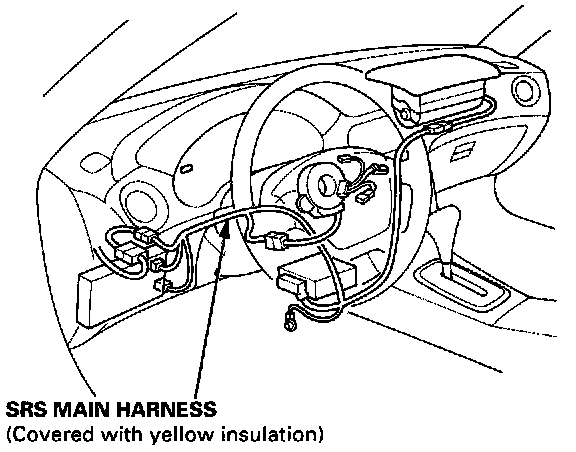 SRS MAIN HARNESS
(Covered with yellow insulation)