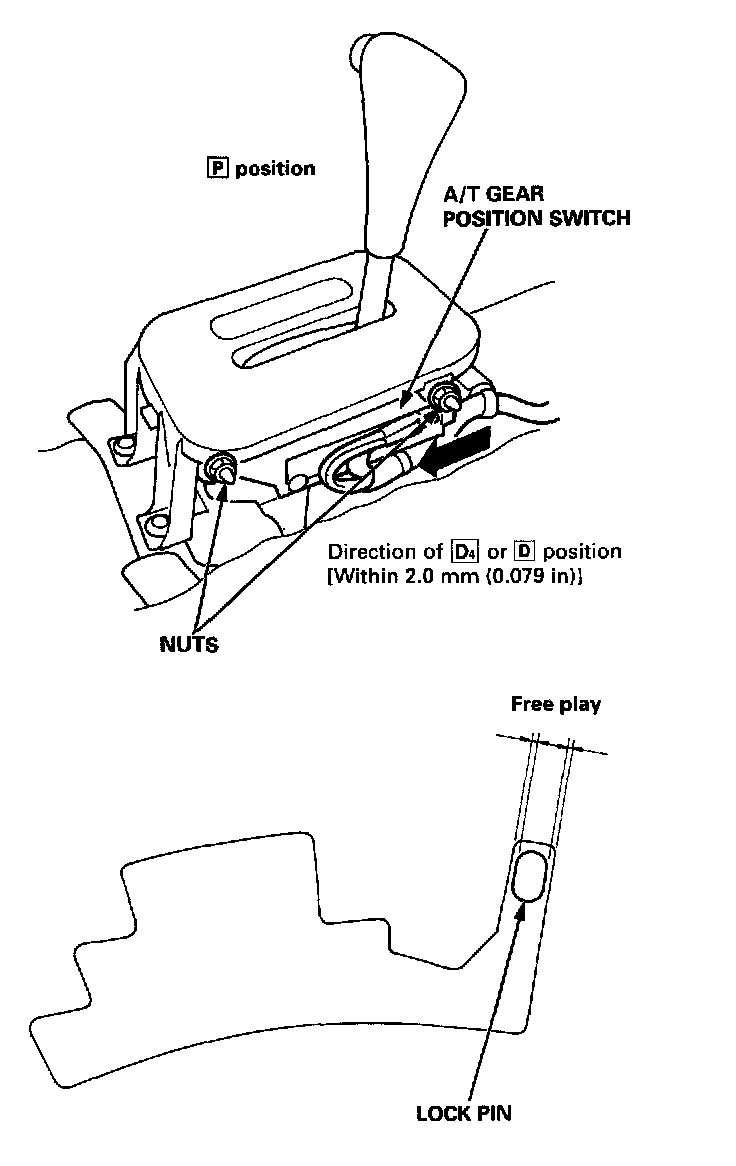 P position

A/T GEAR POSITION SWITCH

Direction of $D_4$ or D position [Within 2.0 mm (0.079 in)]

NUTS

Free play

LOCK PIN