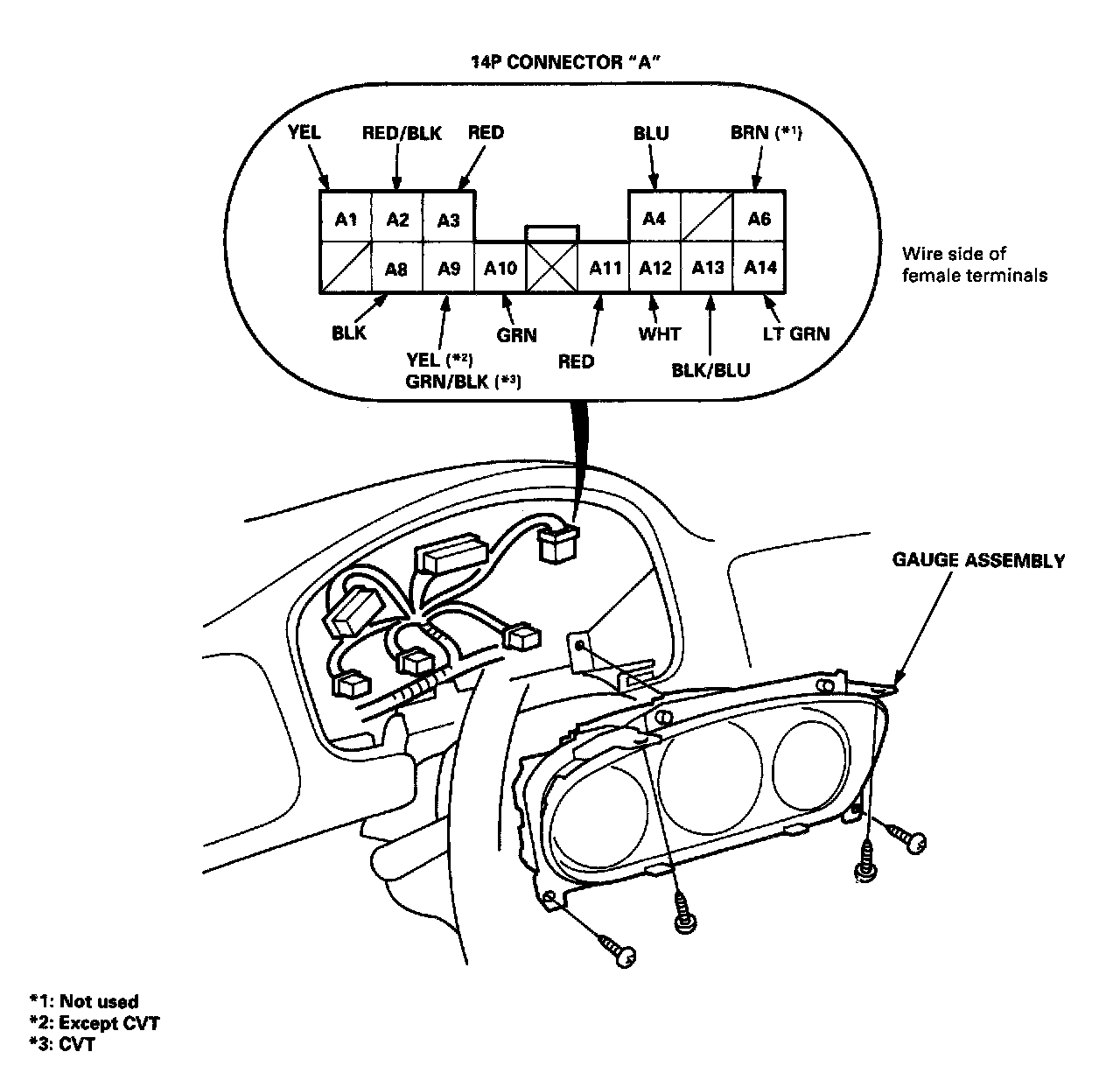 14P CONNECTOR "A"

YEL
RED/BLK
RED
BLU
BRN (*1)

A1 A2 A3 A4 A6
A8 A9 A10 A11 A12 A13 A14

Wire side of female terminals

BLK
YEL (*2)
GRN/BLK (*3)
GRN
RED
WHT
BLK/BLU
LT GRN

GAUGE ASSEMBLY

*1: Not used
*2: Except CVT
*3: CVT