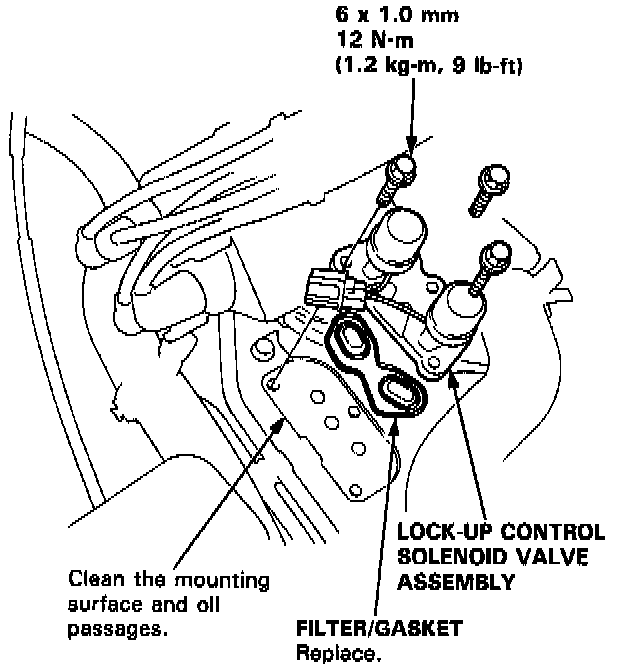 6 x 1.0 mm
12 N·m
(1.2 kg-m, 9 lb-ft)

LOCK-UP CONTROL SOLENOID VALVE ASSEMBLY

Clean the mounting surface and oil passages.

FILTER/GASKET
Replace.