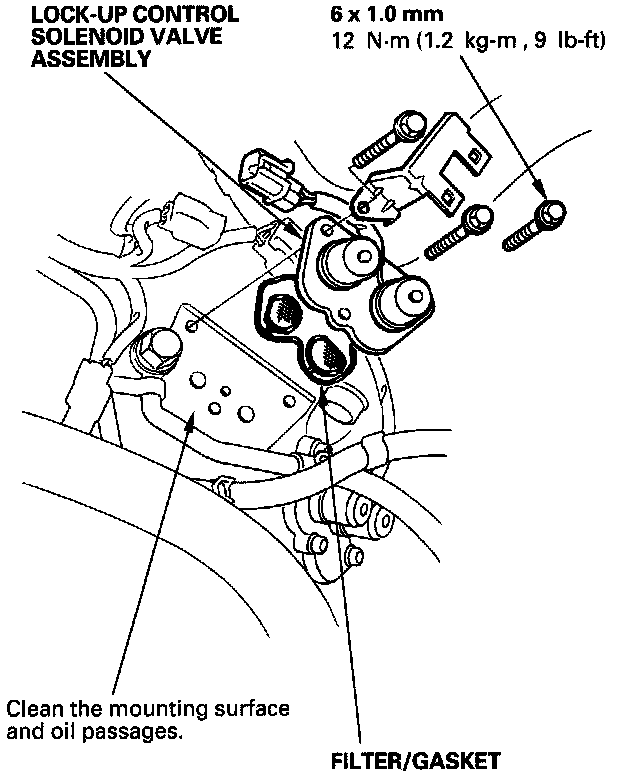 LOCK-UP CONTROL SOLENOID VALVE ASSEMBLY

6 x 1.0 mm
12 N·m (1.2 kg-m , 9 lb-ft)

Clean the mounting surface and oil passages.

FILTER/GASKET