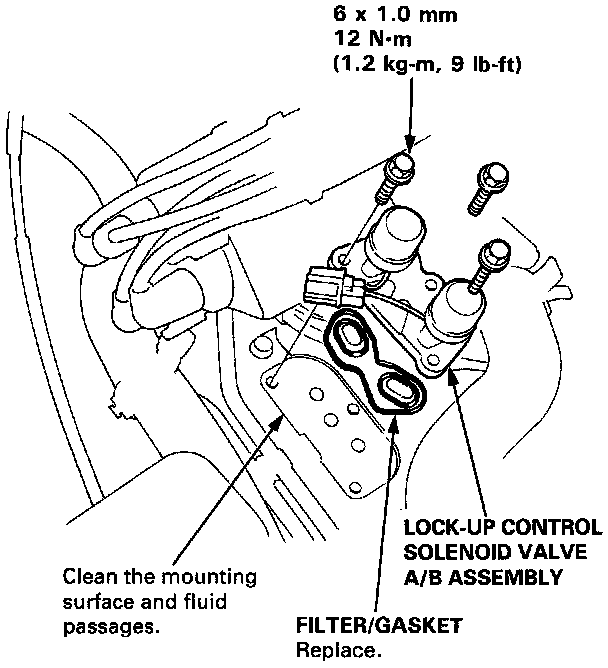 6 x 1.0 mm
12 N·m
(1.2 kg-m, 9 lb-ft)

LOCK-UP CONTROL SOLENOID VALVE A/B ASSEMBLY

Clean the mounting surface and fluid passages.

FILTER/GASKET
Replace.