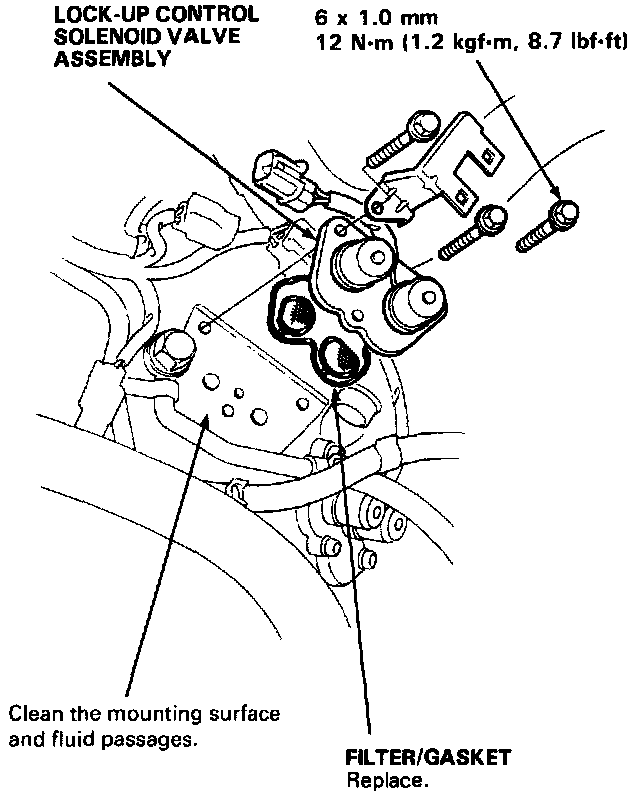 LOCK-UP CONTROL SOLENOID VALVE ASSEMBLY

6 x 1.0 mm
12 N·m (1.2 kgf·m, 8.7 lbf·ft)

Clean the mounting surface and fluid passages.

FILTER/GASKET
Replace.