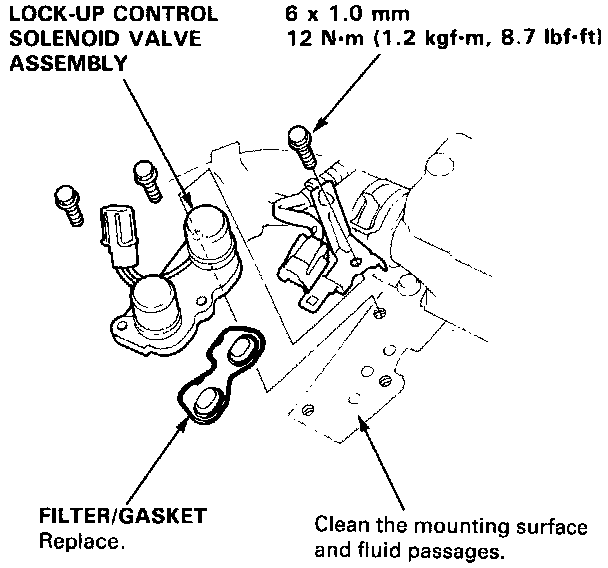 LOCK-UP CONTROL SOLENOID VALVE ASSEMBLY

6 x 1.0 mm
12 N·m (1.2 kgf·m, 8.7 lbf·ft)

FILTER/GASKET
Replace.

Clean the mounting surface and fluid passages.