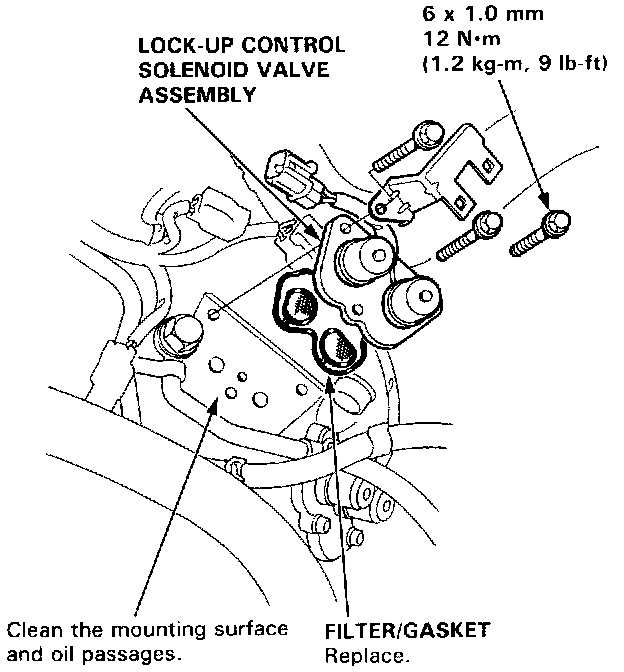 6 x 1.0 mm
12 N·m
(1.2 kg-m, 9 lb-ft)

LOCK-UP CONTROL SOLENOID VALVE ASSEMBLY

Clean the mounting surface and oil passages.

FILTER/GASKET
Replace.