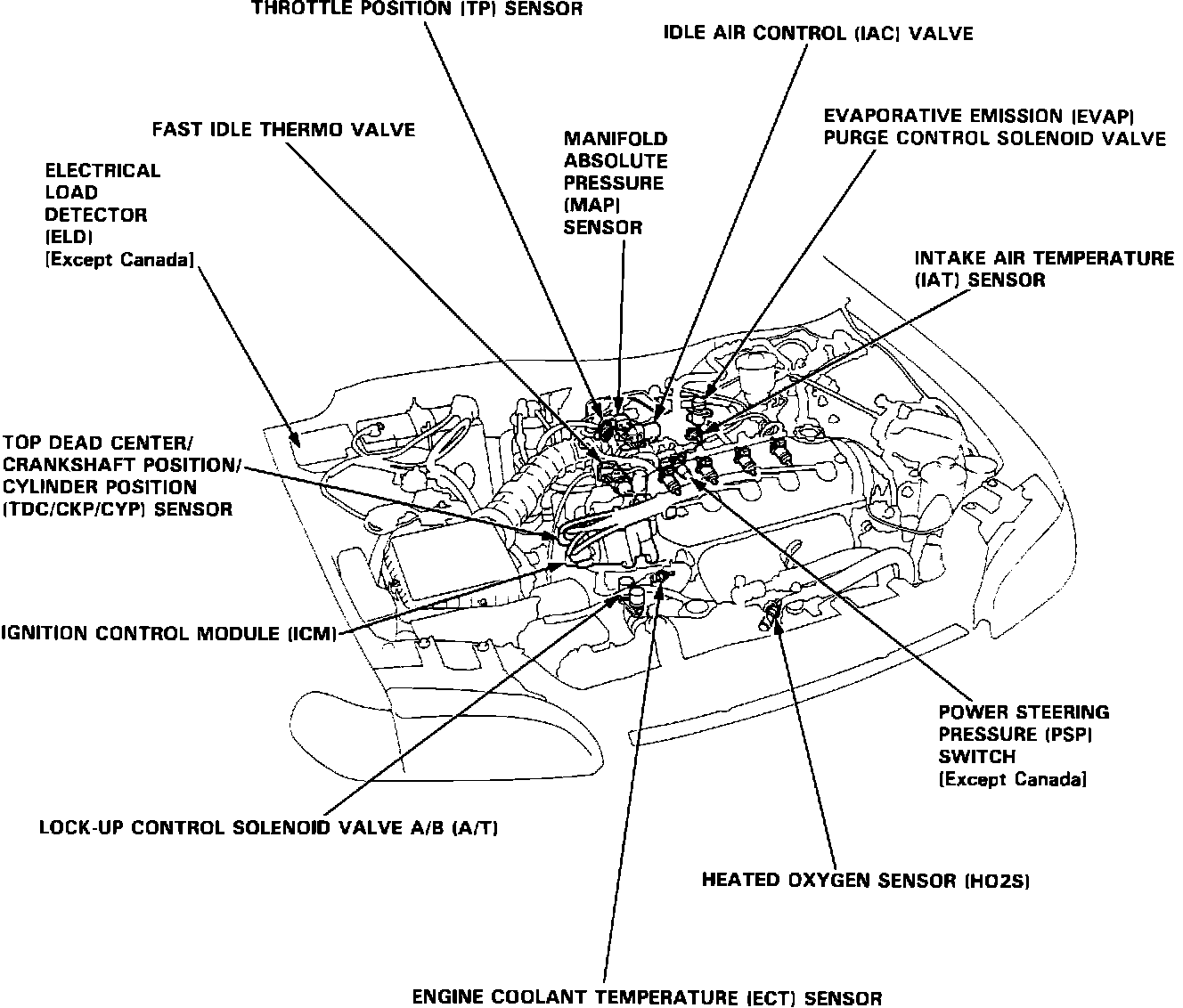 THROTTLE POSITION (TP) SENSOR

IDLE AIR CONTROL (IAC) VALVE

FAST IDLE THERMO VALVE

MANIFOLD ABSOLUTE PRESSURE (MAP) SENSOR

EVAPORATIVE EMISSION (EVAP) PURGE CONTROL SOLENOID VALVE

ELECTRICAL LOAD DETECTOR (ELD) [Except Canada]

INTAKE AIR TEMPERATURE (IAT) SENSOR

TOP DEAD CENTER/ CRANKSHAFT POSITION/ CYLINDER POSITION (TDC/CKP/CYP) SENSOR

IGNITION CONTROL MODULE (ICM)

POWER STEERING PRESSURE (PSP) SWITCH [Except Canada]

LOCK-UP CONTROL SOLENOID VALVE A/B (A/T)

HEATED OXYGEN SENSOR (HO2S)

ENGINE COOLANT TEMPERATURE (ECT) SENSOR