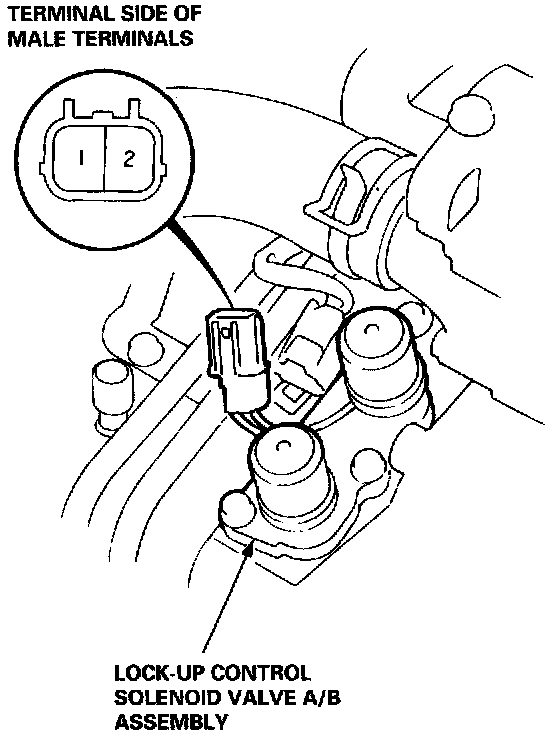 TERMINAL SIDE OF
MALE TERMINALS

1
2

LOCK-UP CONTROL
SOLENOID VALVE A/B
ASSEMBLY