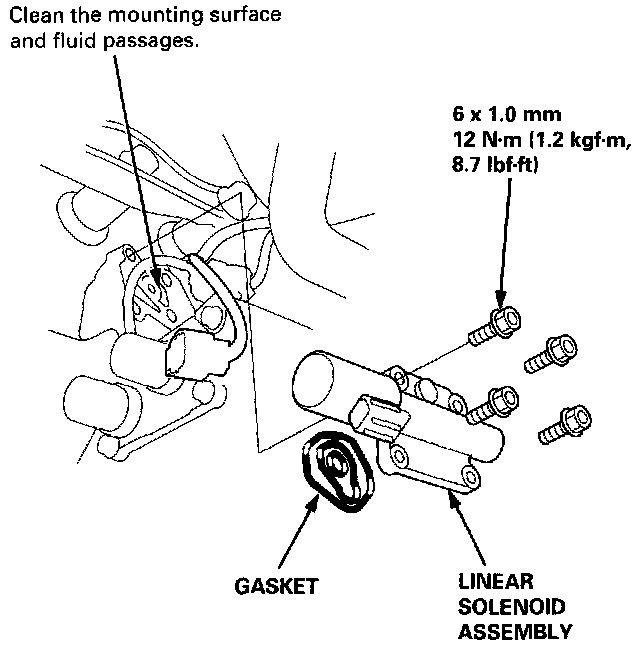 Clean the mounting surface and fluid passages.

6 x 1.0 mm
12 N·m (1.2 kgf·m, 8.7 lbf·ft)

GASKET

LINEAR SOLENOID ASSEMBLY