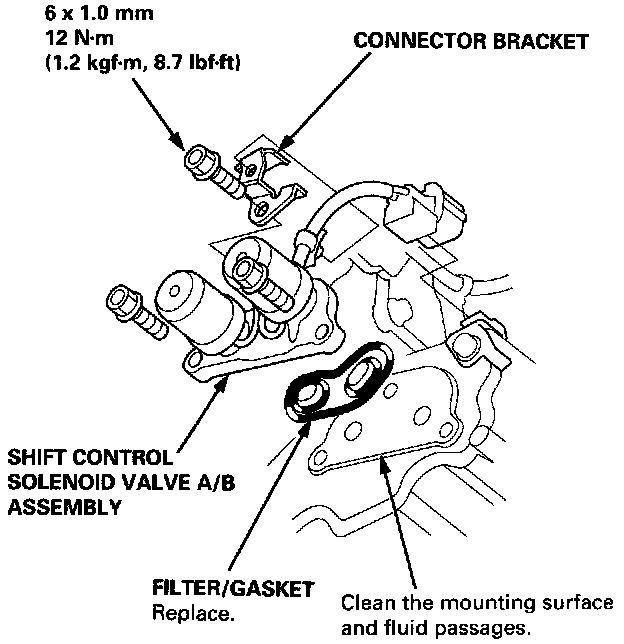 6 x 1.0 mm
12 N·m
(1.2 kgf·m, 8.7 lbf·ft)

CONNECTOR BRACKET

SHIFT CONTROL SOLENOID VALVE A/B ASSEMBLY

FILTER/GASKET
Replace.

Clean the mounting surface and fluid passages.